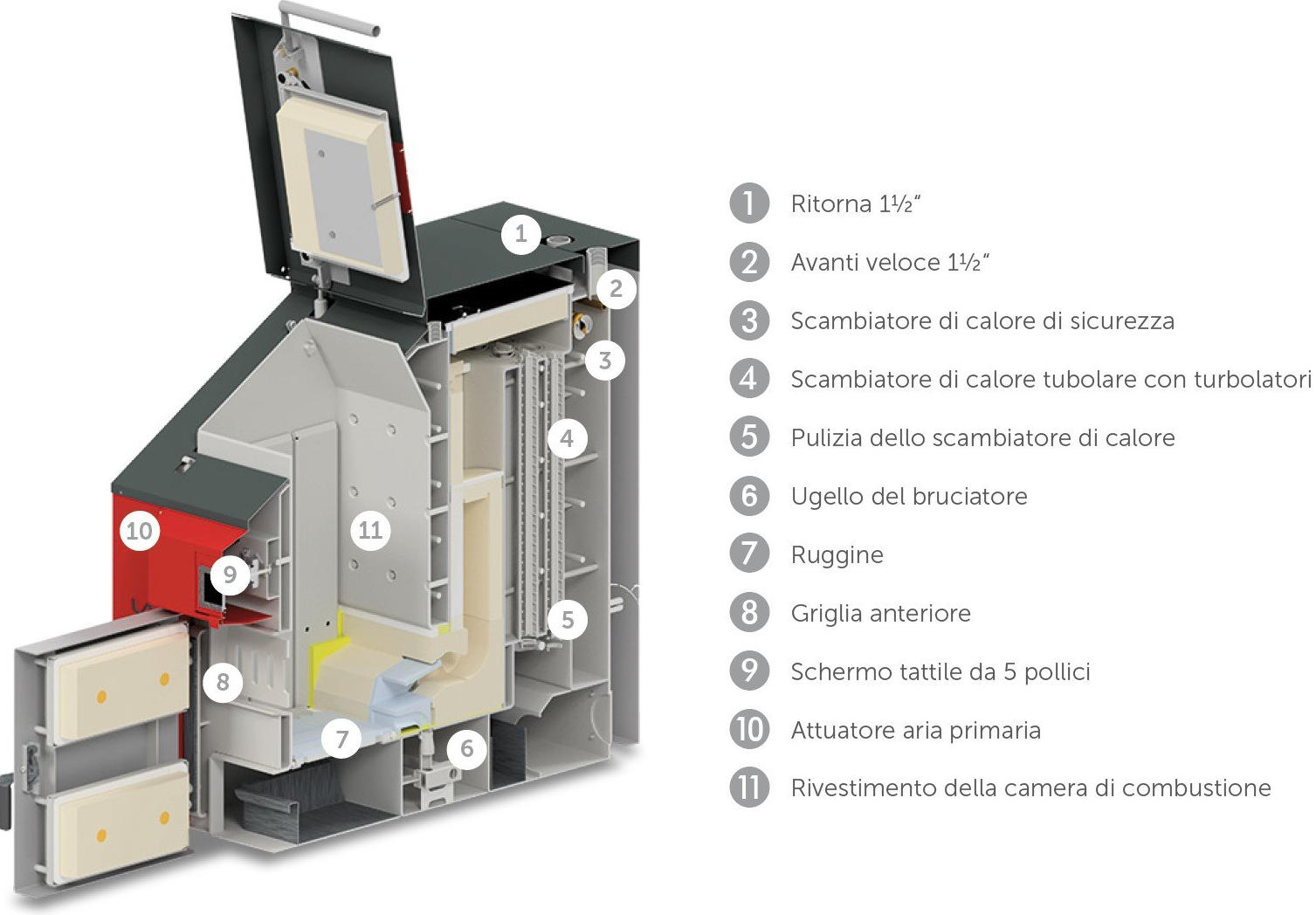 1
2
3
4
5
6
7
8
9
10
11

1 Ritorna 1½"
2 Avanti veloce 1½"
3 Scambiatore di calore di sicurezza
4 Scambiatore di calore tubolare con turbolatori
5 Pulizia dello scambiatore di calore
6 Ugello del bruciatore
7 Ruggine
8 Griglia anteriore
9 Schermo tattile da 5 pollici
10 Attuatore aria primaria
11 Rivestimento della camera di combustione