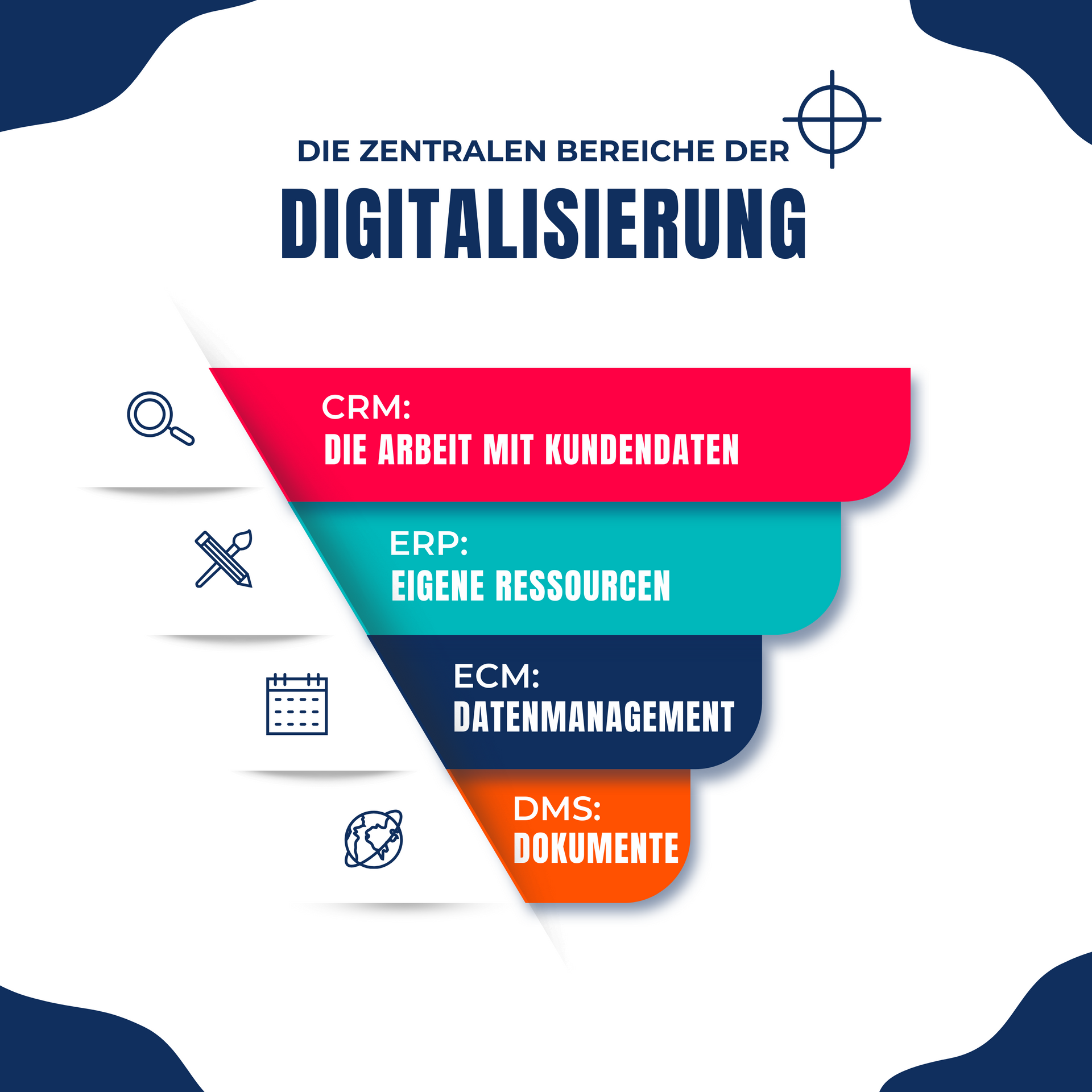 DIE ZENTRALEN BEREICHE DER
DIGITALISIERUNG

CRM:
DIE ARBEIT MIT KUNDENDATEN

ERP:
EIGENE RESSOURCEN

ECM:
DATENMANAGEMENT

DMS:
DOKUMENTE