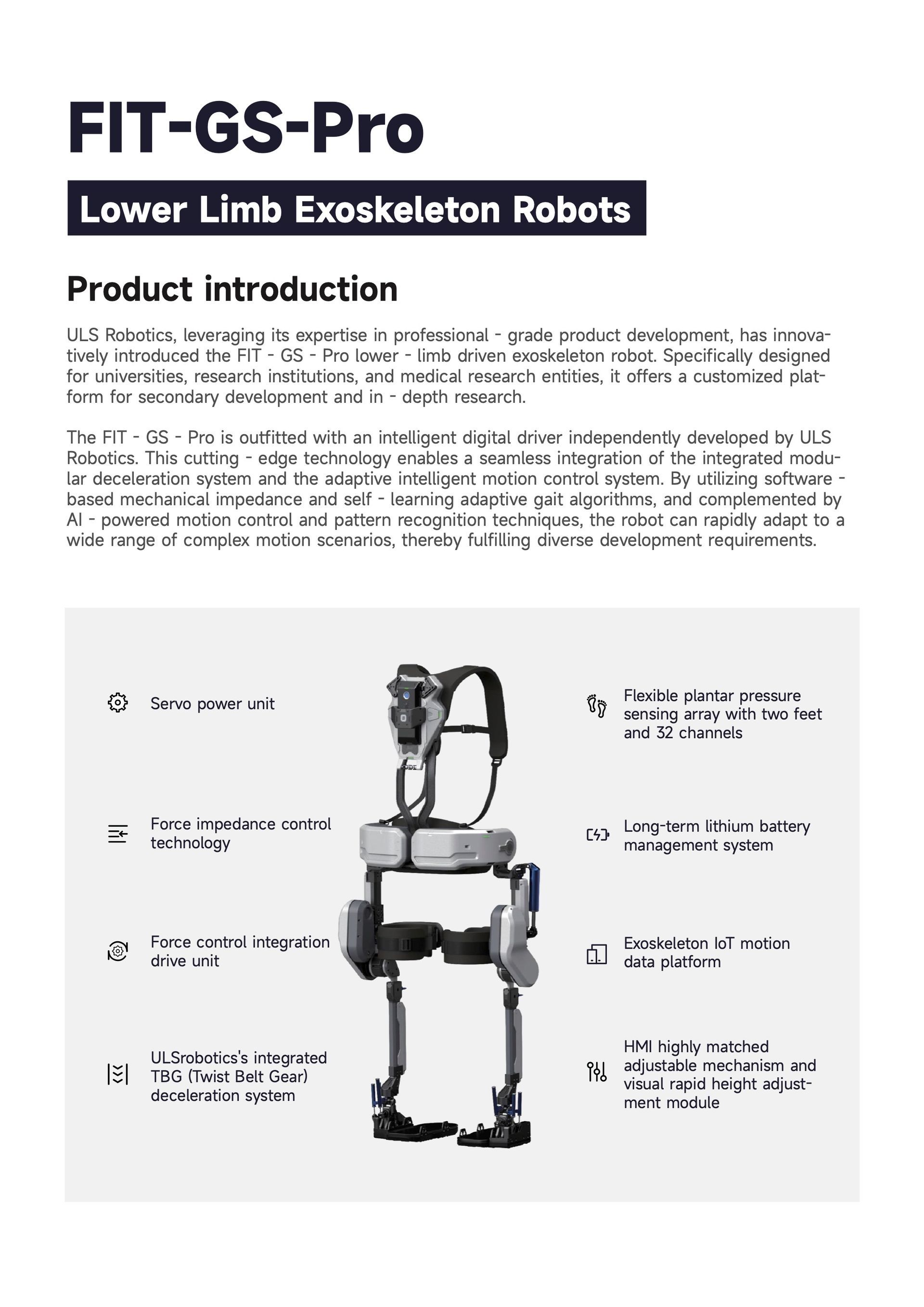 FIT-GS-Pro

Lower Limb Exoskeleton Robots

Product introduction

ULS Robotics, leveraging its expertise in professional - grade product development, has innovatively introduced the FIT - GS - Pro lower - limb driven exoskeleton robot. Specifically designed for universities, research institutions, and medical research entities, it offers a customized platform for secondary development and in - depth research.

The FIT - GS - Pro is outfitted with an intelligent digital driver independently developed by ULS Robotics. This cutting - edge technology enables a seamless integration of the integrated modular deceleration system and the adaptive intelligent motion control system. By utilizing software - based mechanical impedance and self - learning adaptive gait algorithms, and complemented by AI - powered motion control and pattern recognition techniques, the robot can rapidly adapt to a wide range of complex motion scenarios, thereby fulfilling diverse development requirements.

Servo power unit

Force impedance control technology

Force control integration drive unit

ULSrobotics's integrated TBG (Twist Belt Gear) deceleration system

Flexible plantar pressure sensing array with two feet and 32 channels

Long-term lithium battery management system

Exoskeleton IoT motion data platform

HMI highly matched adjustable mechanism and visual rapid height adjustment module