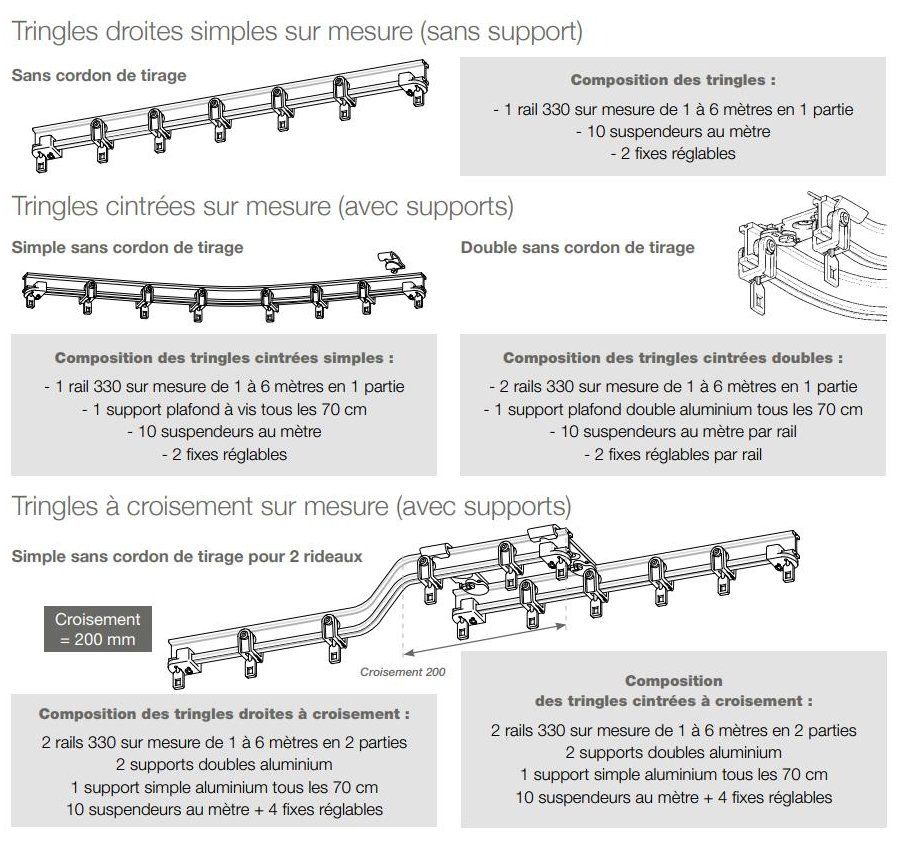 Tringles droites simples sur mesure (sans support)

Sans cordon de tirage

Composition des tringles :

- 1 rail 330 sur mesure de 1 à 6 mètres en 1 partie
- 10 suspendeurs au mètre
- 2 fixes réglables

Tringles cintrées sur mesure (avec supports)

Simple sans cordon de tirage

Double sans cordon de tirage

Composition des tringles cintrées simples :

- 1 rail 330 sur mesure de 1 à 6 mètres en 1 partie
- 1 support plafond à vis tous les 70 cm
- 10 suspendeurs au mètre
- 2 fixes réglables

Composition des tringles cintrées doubles :

- 2 rails 330 sur mesure de 1 à 6 mètres en 1 partie
- 1 support plafond double aluminium tous les 70 cm
- 10 suspendeurs au mètre par rail
- 2 fixes réglables par rail

Tringles à croisement sur mesure (avec supports)

Simple sans cordon de tirage pour 2 rideaux

Croisement = 200 mm

Croisement 200

Composition des tringles droites à croisement :

2 rails 330 sur mesure de 1 à 6 mètres en 2 parties
2 supports doubles aluminium
1 support simple aluminium tous les 70 cm
10 suspendeurs au mètre + 4 fixes réglables

Composition des tringles cintrées à croisement :

2 rails 330 sur mesure de 1 à 6 mètres en 2 parties
2 supports doubles aluminium
1 support simple aluminium tous les 70 cm
10 suspendeurs au mètre + 4 fixes réglables