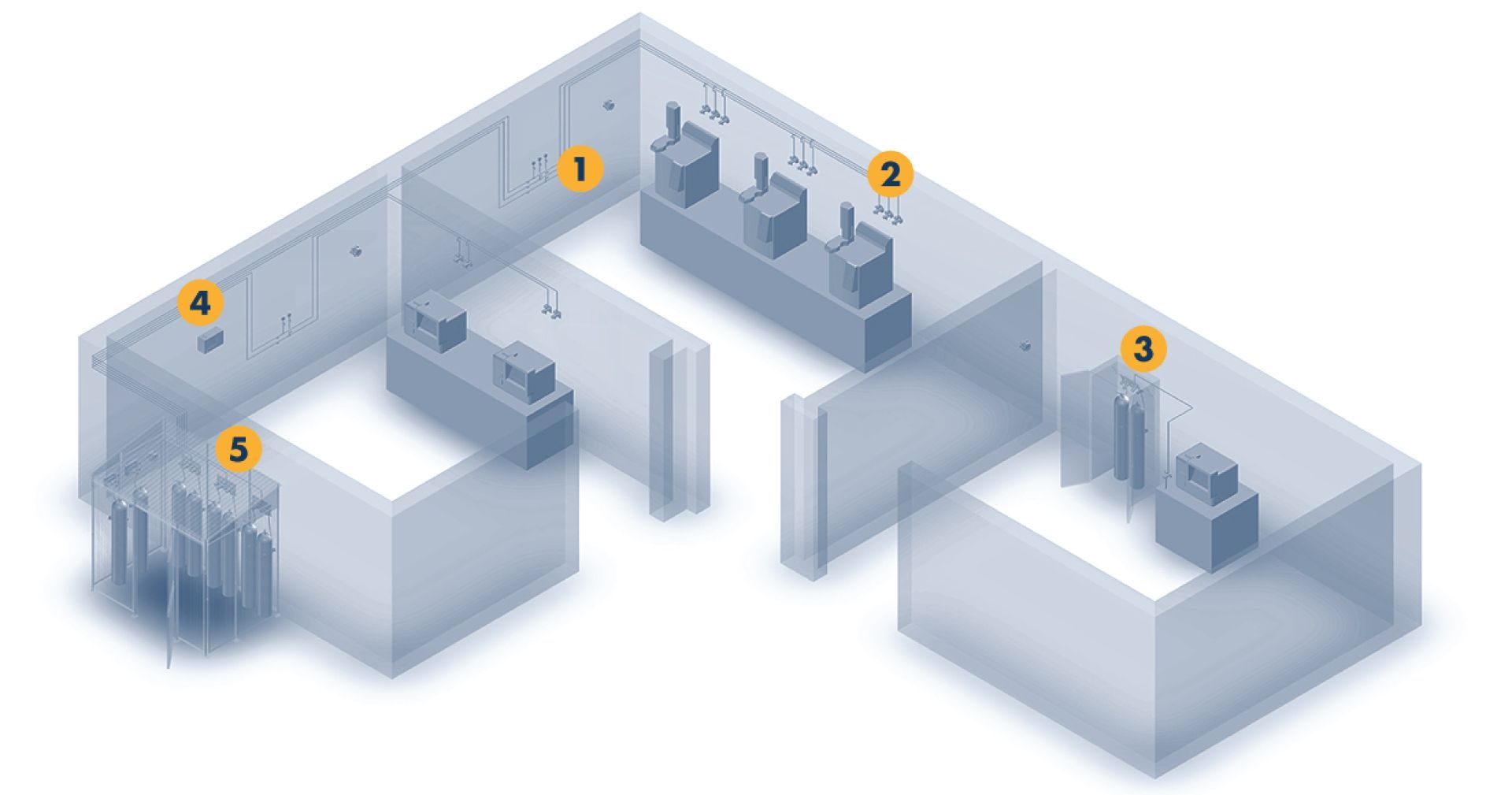 1
2
4
3
5