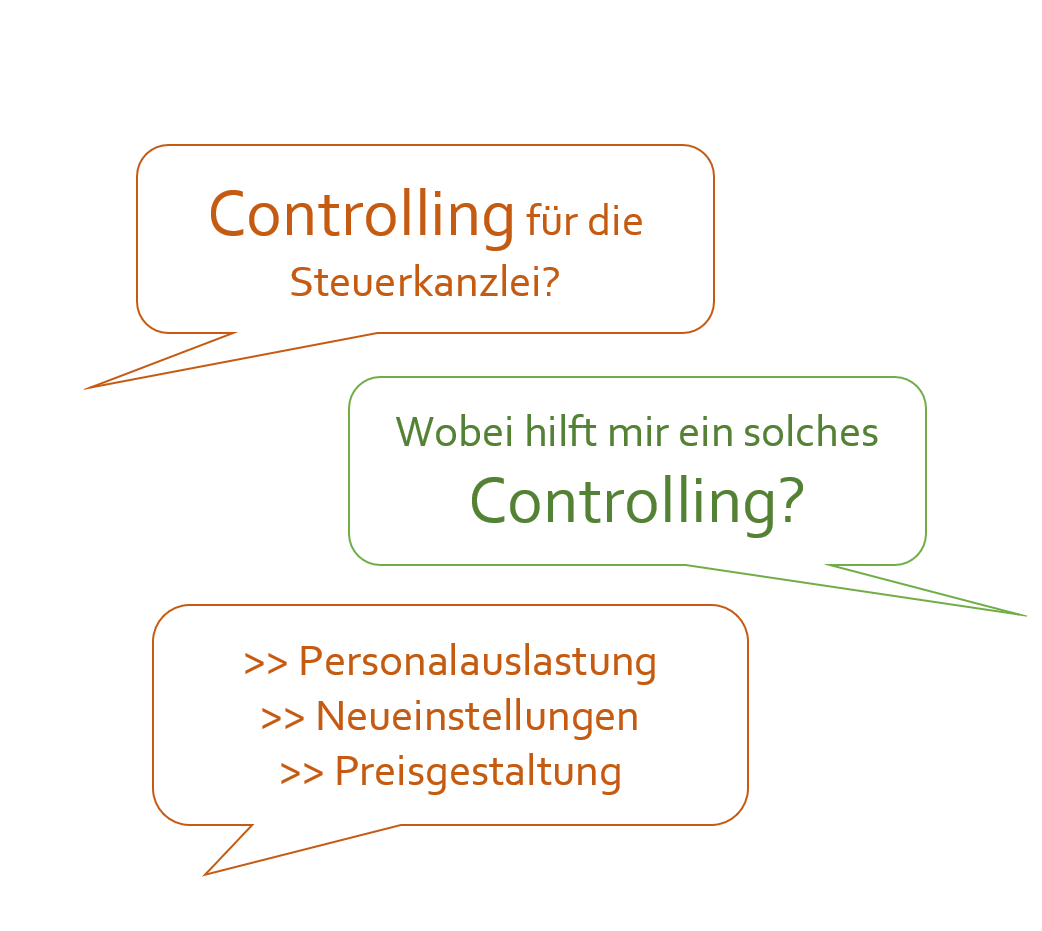 Controlling für die Steuerkanzlei?

Wobei hilft mir ein solches Controlling?

>> Personalauslastung
>> Neueinstellungen
>> Preisgestaltung