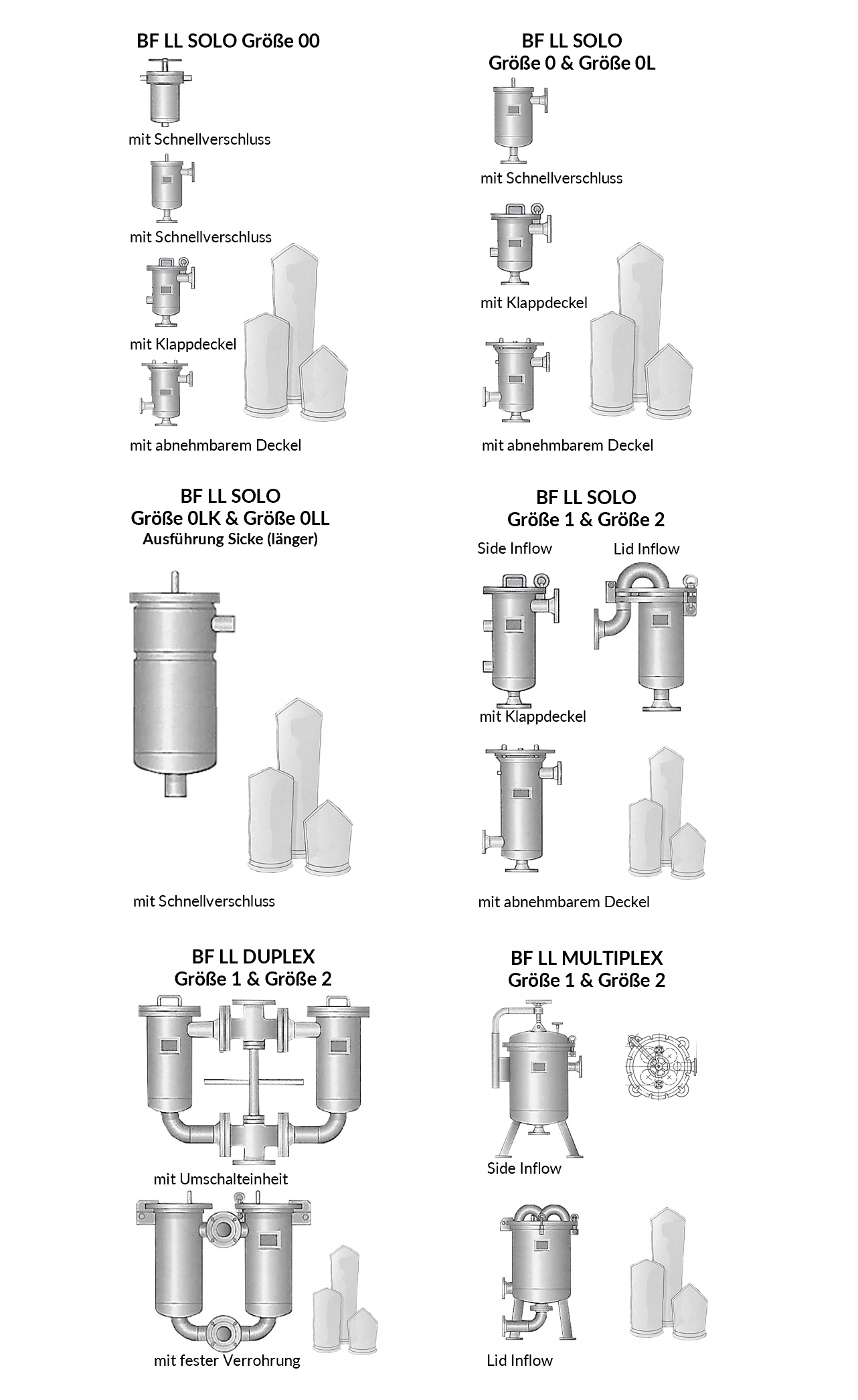 BF LL SOLO Größe 00

mit Schnellverschluss

mit Schnellverschluss

mit Klappdeckel

mit abnehmbarem Deckel

BF LL SOLO
Größe 0 & Größe 0L

mit Schnellverschluss

mit Klappdeckel

mit abnehmbarem Deckel

BF LL SOLO
Größe 0LK & Größe 0LL
Ausführung Sicke (länger)

mit Schnellverschluss

BF LL SOLO
Größe 1 & Größe 2

Side Inflow

Lid Inflow

mit Klappdeckel

mit abnehmbarem Deckel

BF LL DUPLEX
Größe 1 & Größe 2

mit Umschalteinheit

mit fester Verrohrung

BF LL MULTIPLEX
Größe 1 & Größe 2

Side Inflow

Lid Inflow