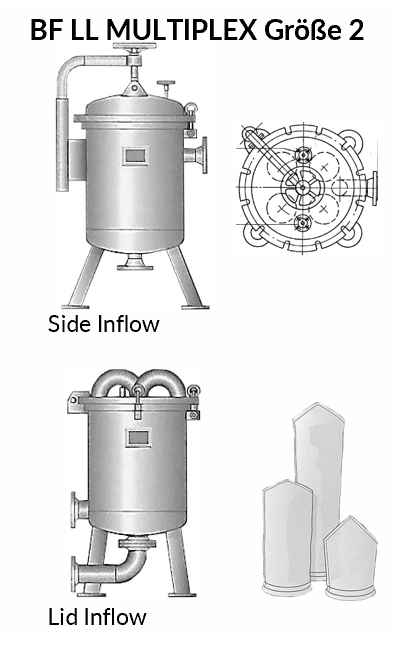 BF LL MULTIPLEX Größe 2

Side Inflow

Lid Inflow