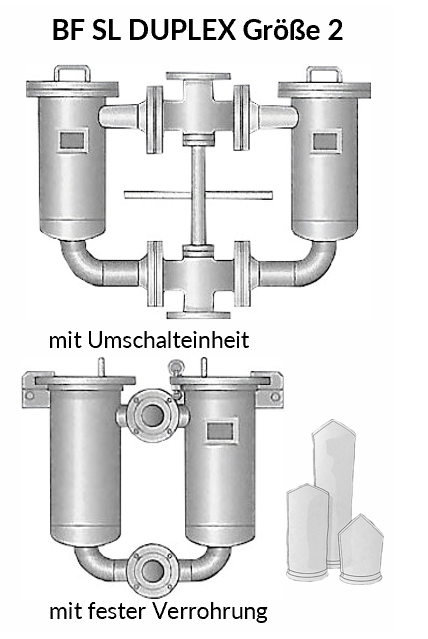 BF SL DUPLEX Größe 2

mit Umschalteinheit

mit fester Verrohrung