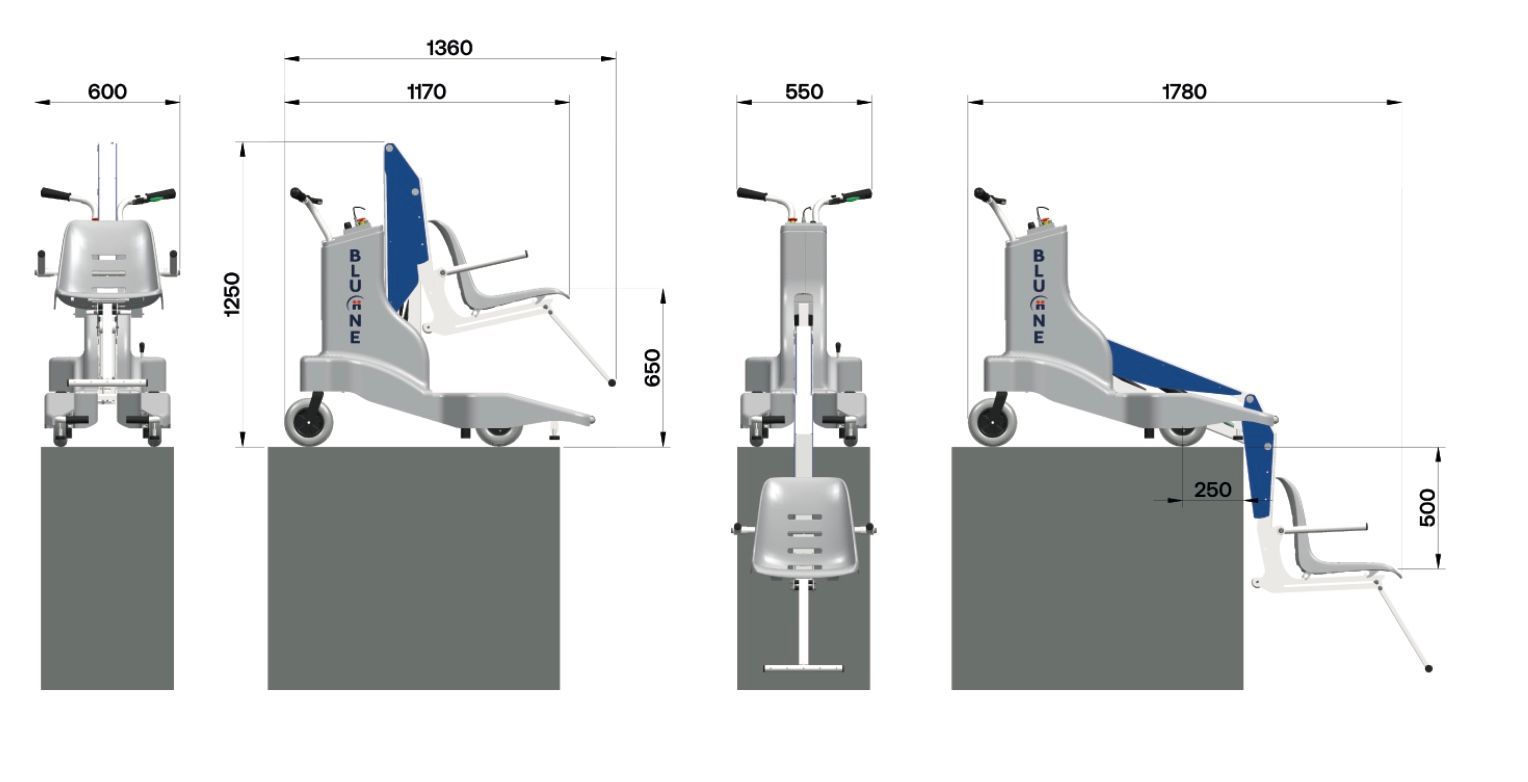 600

1360

1170

1250

BLUONE

650

550

1780

BLUONE

250

500