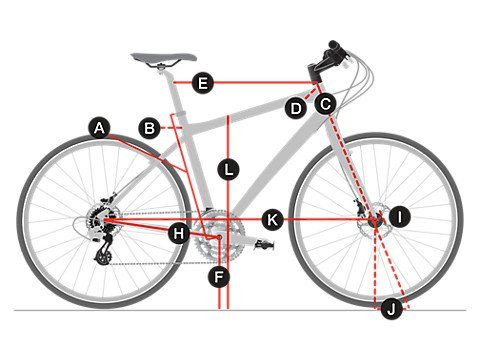 E
D
C
A
B
L
K
I
H
F
J