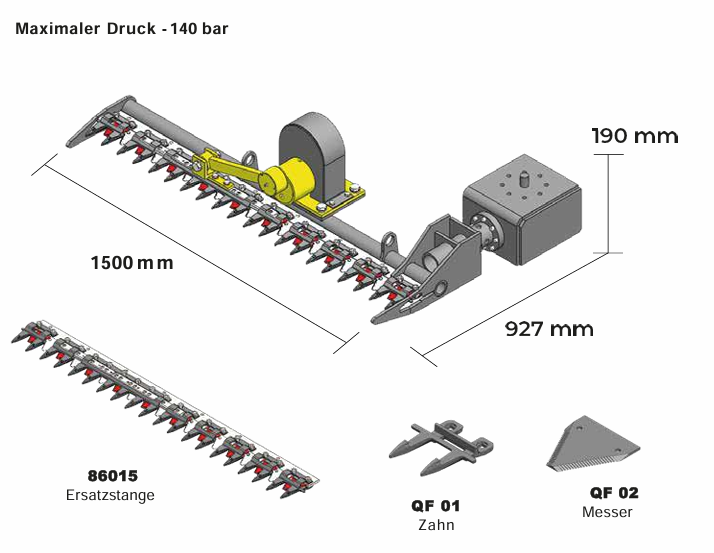 Maximaler Druck - 140 bar

190 mm

1500 mm

927 mm

86015
Ersatzstange

QF 01
Zahn

QF 02
Messer