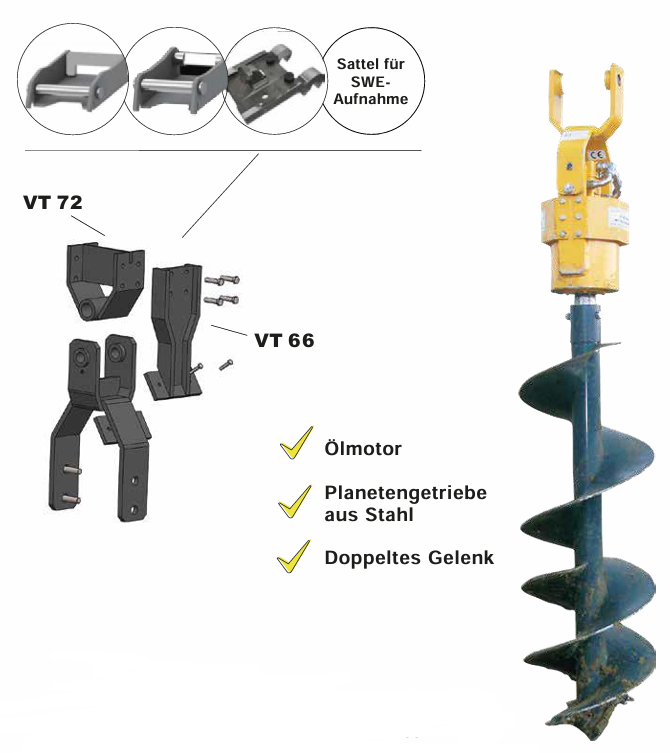 Sattel für SWE-Aufnahme

VT 72

VT 66

Ölmotor

Planetengetriebe aus Stahl

Doppeltes Gelenk

CE