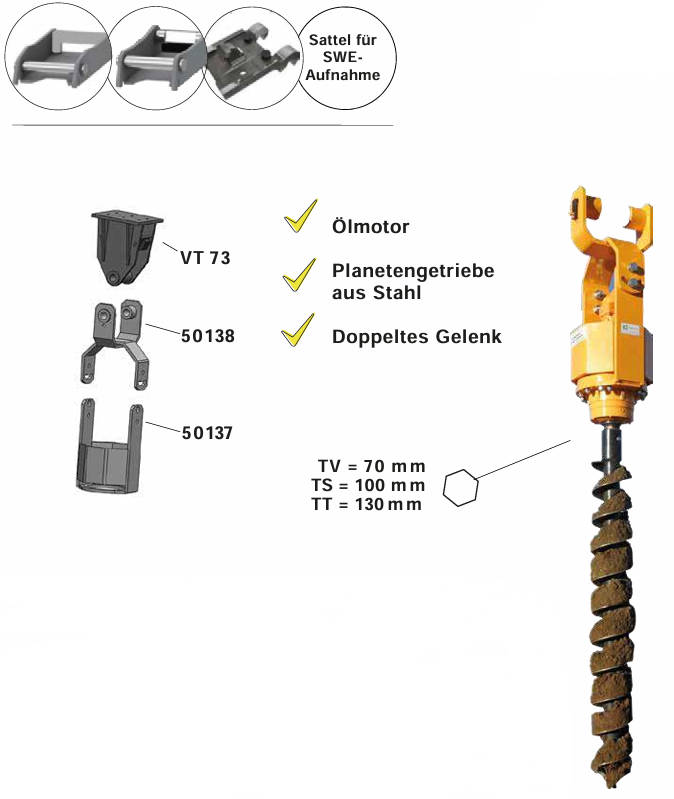 Sattel für SWE-Aufnahme

VT 73

50138

50137

Ölmotor

Planetengetriebe aus Stahl

Doppeltes Gelenk

TV = 70 mm
TS = 100 mm
TT = 130 mm