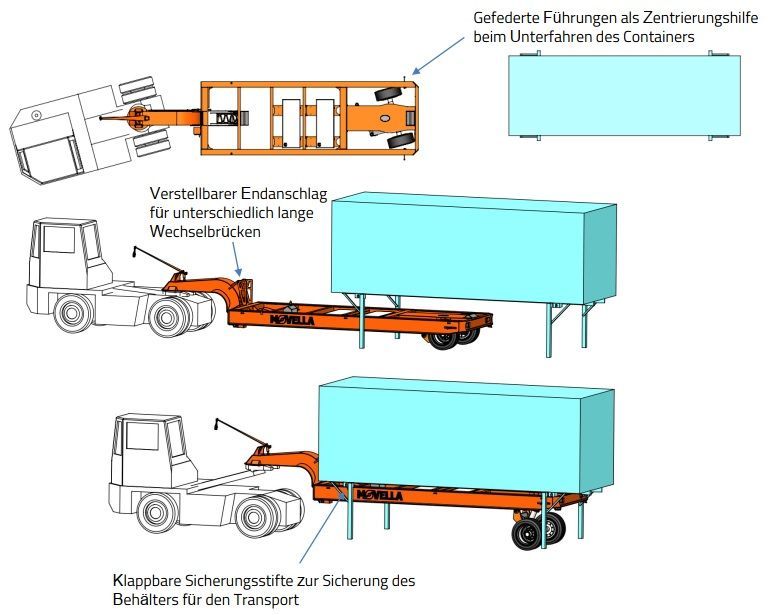 Gefederte Führungen als Zentrierungshilfe beim Unterfahren des Containers

Verstellbarer Endanschlag für unterschiedlich lange Wechselbrücken

NOVELLA

NOVELLA

Klappbare Sicherungsstifte zur Sicherung des Behälters für den Transport