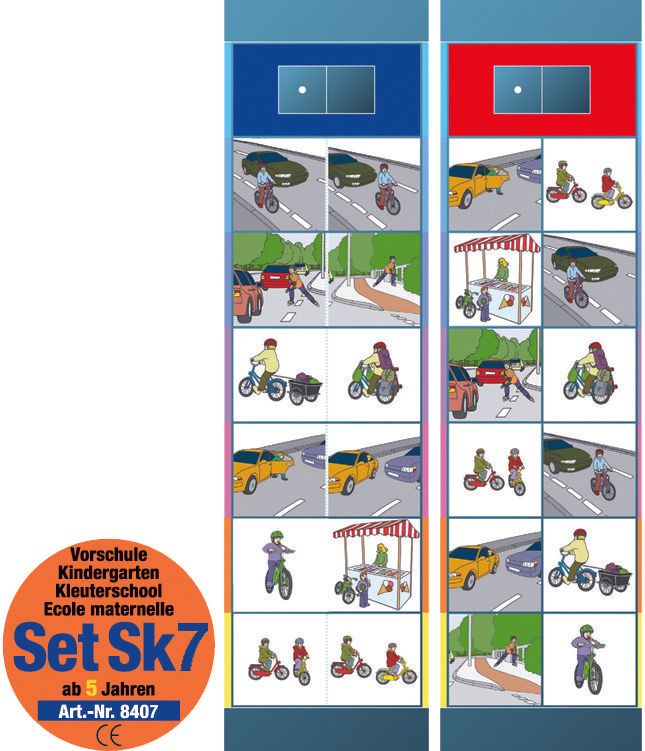 Vorschule
Kindergarten
Kleuterschool
Ecole maternelle
Set Sk7
ab 5 Jahren
Art.-Nr. 8407
CE