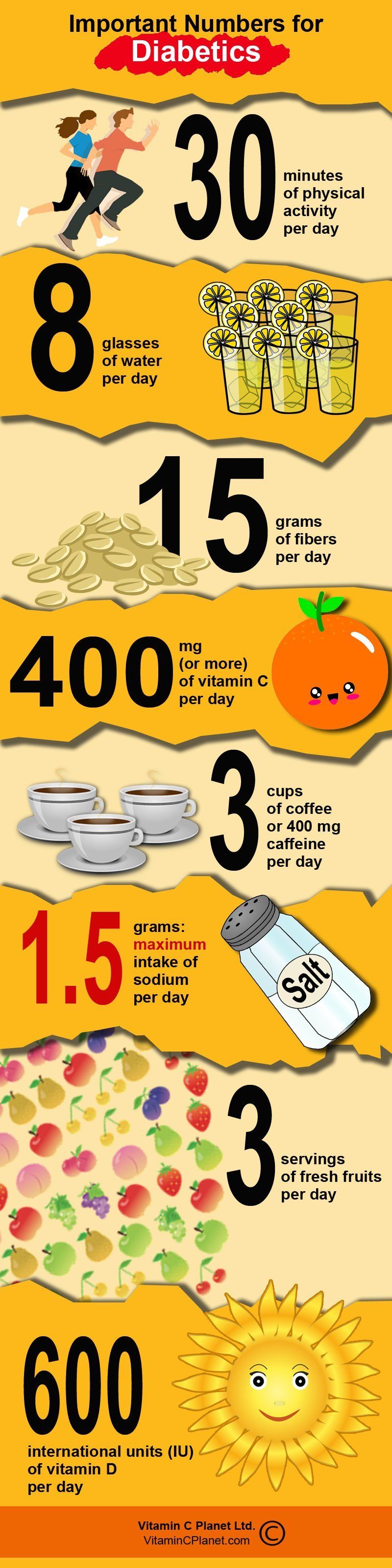 Important Numbers for
Diabetics

30 minutes of physical activity per day

8 glasses of water per day

15 grams of fibers per day

400 mg (or more) of vitamin C per day

3 cups of coffee or 400 mg caffeine per day

1.5 grams: maximum intake of sodium per day

Salt

3 servings of fresh fruits per day

600 international units (IU) of vitamin D per day

Vitamin C Planet Ltd. ©
VitaminCPlanet.com