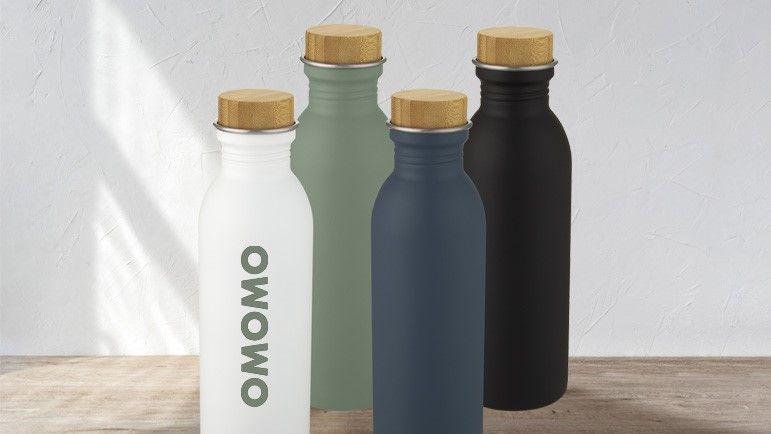 OMOMO