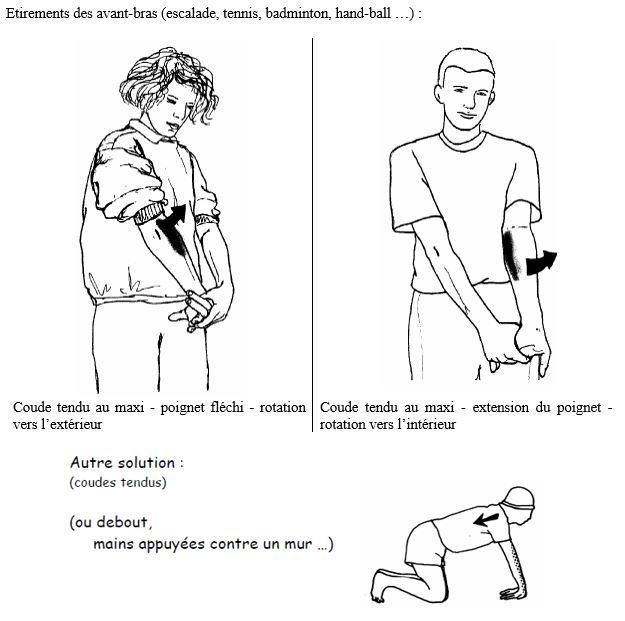 Etirements des avant-bras (escalade, tennis, badminton, hand-ball …) :

Coude tendu au maxi - poignet fléchi - rotation vers l'extérieur

Coude tendu au maxi - extension du poignet - rotation vers l'intérieur

Autre solution :
(coudes tendus)

(ou debout,
mains appuyées contre un mur …)