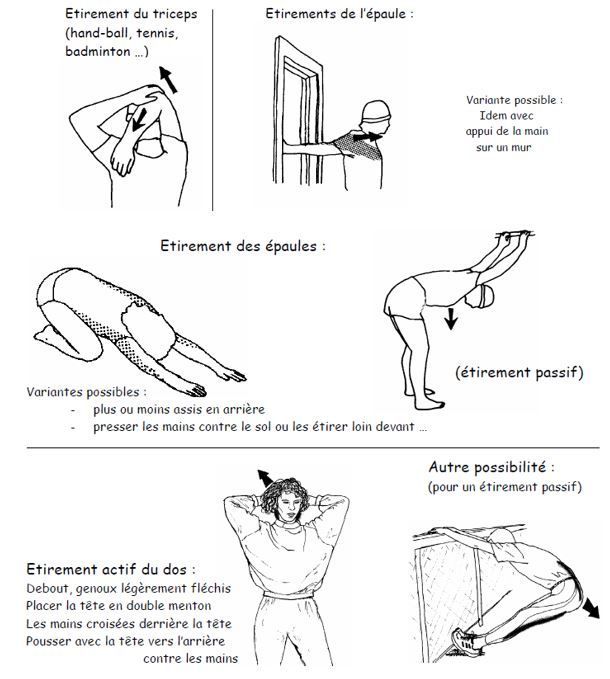 Etirement du triceps
(hand-ball, tennis, badminton …)

Etirements de l'épaule :

Variante possible :
Idem avec appui de la main sur un mur

Etirement des épaules :

(étirement passif)

Variantes possibles :
- plus ou moins assis en arrière
- presser les mains contre le sol ou les étirer loin devant …

Autre possibilité :
(pour un étirement passif)

Etirement actif du dos :
Debout, genoux légèrement fléchis
Placer la tête en double menton
Les mains croisées derrière la tête
Pousser avec la tête vers l'arrière contre les mains