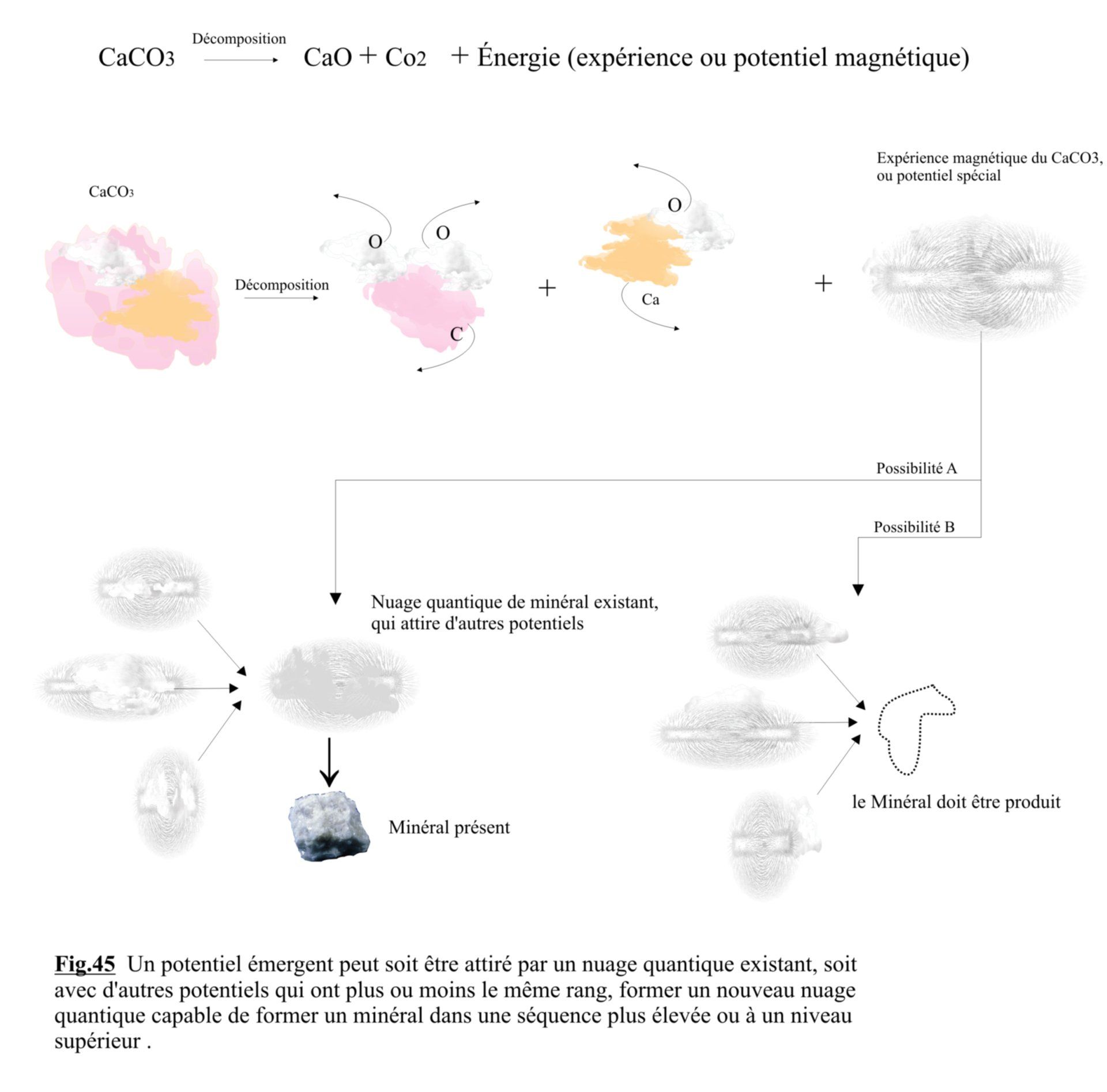 $CaCO_3 \xrightarrow{\text{Décomposition}} CaO + Co_2$ + Énergie (expérience ou potentiel magnétique)

$CaCO_3$

Décomposition

O

O

C

+

O

Ca

+

Expérience magnétique du CaCO3, ou potentiel spécial

Possibilité A

Possibilité B

Nuage quantique de minéral existant, qui attire d'autres potentiels

Minéral présent

le Minéral doit être produit

Fig.45 Un potentiel émergent peut soit être attiré par un nuage quantique existant, soit avec d'autres potentiels qui ont plus ou moins le même rang, former un nouveau nuage quantique capable de former un minéral dans une séquence plus élevée ou à un niveau supérieur .