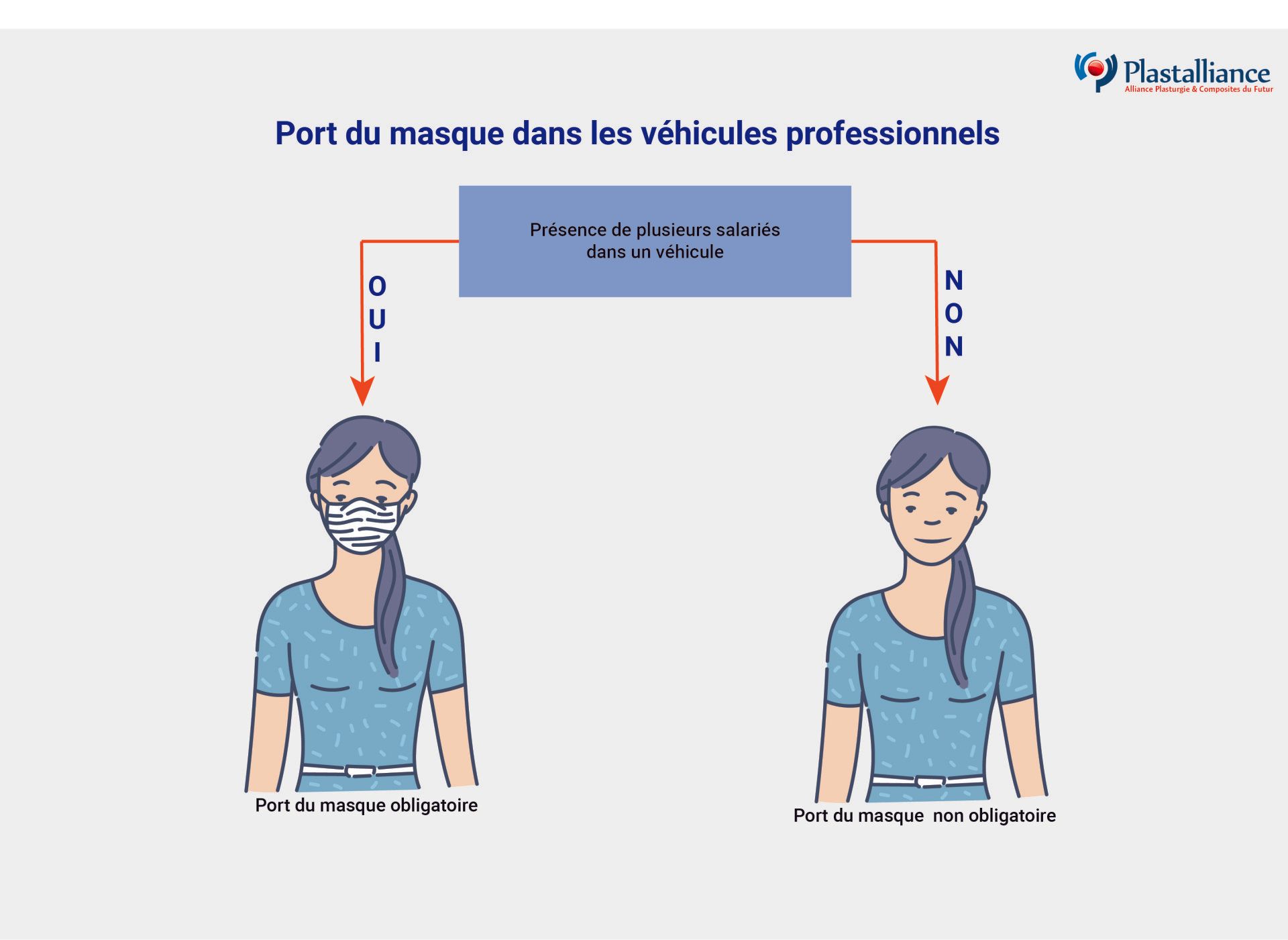 Plastalliance
Alliance Plasturgie & Composites du Futur

Port du masque dans les véhicules professionnels

Présence de plusieurs salariés dans un véhicule

OUI

NON

Port du masque obligatoire

Port du masque non obligatoire