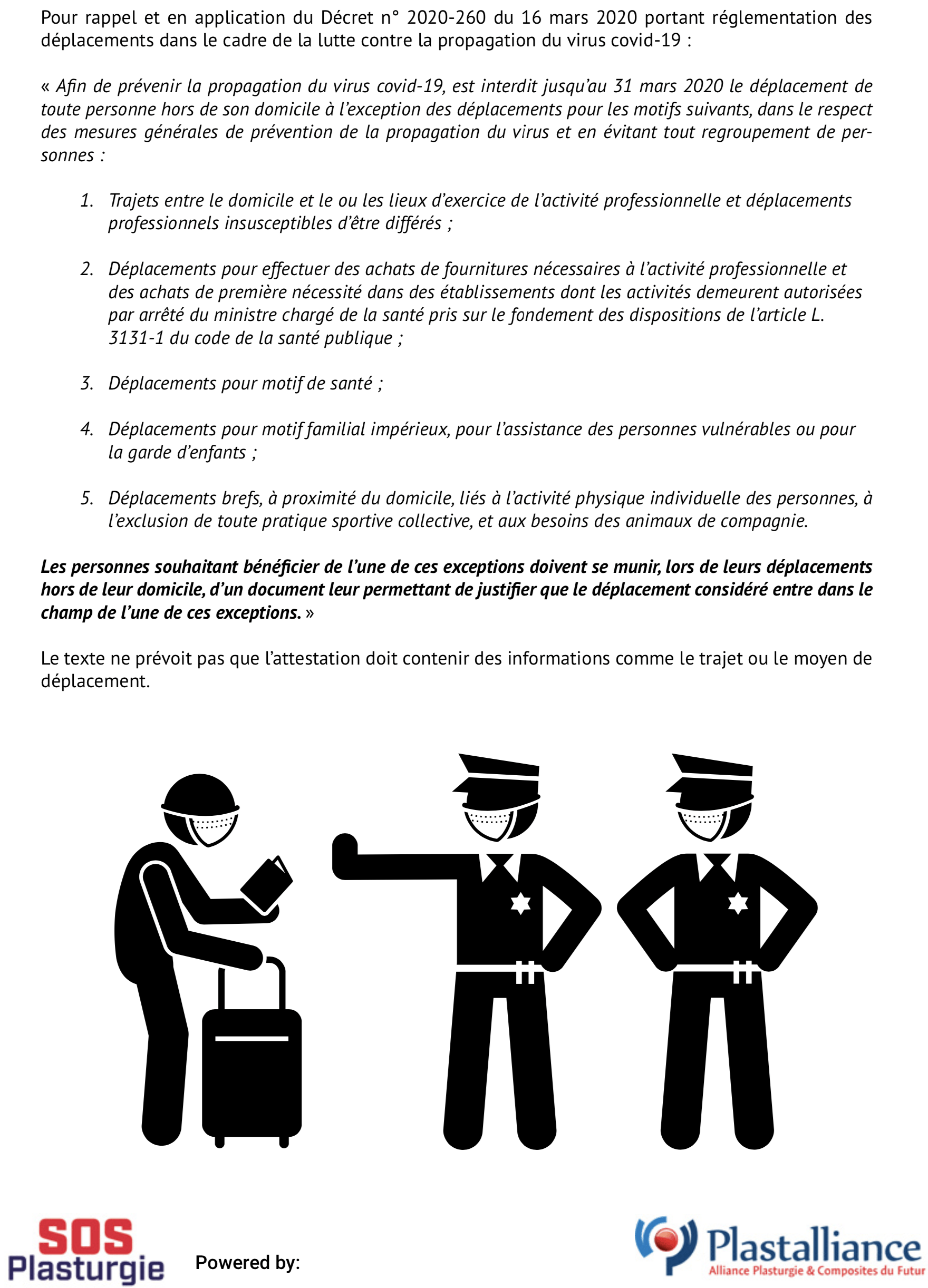 Pour rappel et en application du Décret n° 2020-260 du 16 mars 2020 portant réglementation des déplacements dans le cadre de la lutte contre la propagation du virus covid-19 :

« Afin de prévenir la propagation du virus covid-19, est interdit jusqu'au 31 mars 2020 le déplacement de toute personne hors de son domicile à l'exception des déplacements pour les motifs suivants, dans le respect des mesures générales de prévention de la propagation du virus et en évitant tout regroupement de personnes :

1. Trajets entre le domicile et le ou les lieux d'exercice de l'activité professionnelle et déplacements professionnels insusceptibles d'être différés ;

2. Déplacements pour effectuer des achats de fournitures nécessaires à l'activité professionnelle et des achats de première nécessité dans des établissements dont les activités demeurent autorisées par arrêté du ministre chargé de la santé pris sur le fondement des dispositions de l'article L. 3131-1 du code de la santé publique ;

3. Déplacements pour motif de santé ;

4. Déplacements pour motif familial impérieux, pour l'assistance des personnes vulnérables ou pour la garde d'enfants ;

5. Déplacements brefs, à proximité du domicile, liés à l'activité physique individuelle des personnes, à l'exclusion de toute pratique sportive collective, et aux besoins des animaux de compagnie.

Les personnes souhaitant bénéficier de l'une de ces exceptions doivent se munir, lors de leurs déplacements hors de leur domicile, d'un document leur permettant de justifier que le déplacement considéré entre dans le champ de l'une de ces exceptions. »

Le texte ne prévoit pas que l'attestation doit contenir des informations comme le trajet ou le moyen de déplacement.

SOS Plasturgie

Powered by:

Plastalliance
Alliance Plasturgie & Composites du Futur