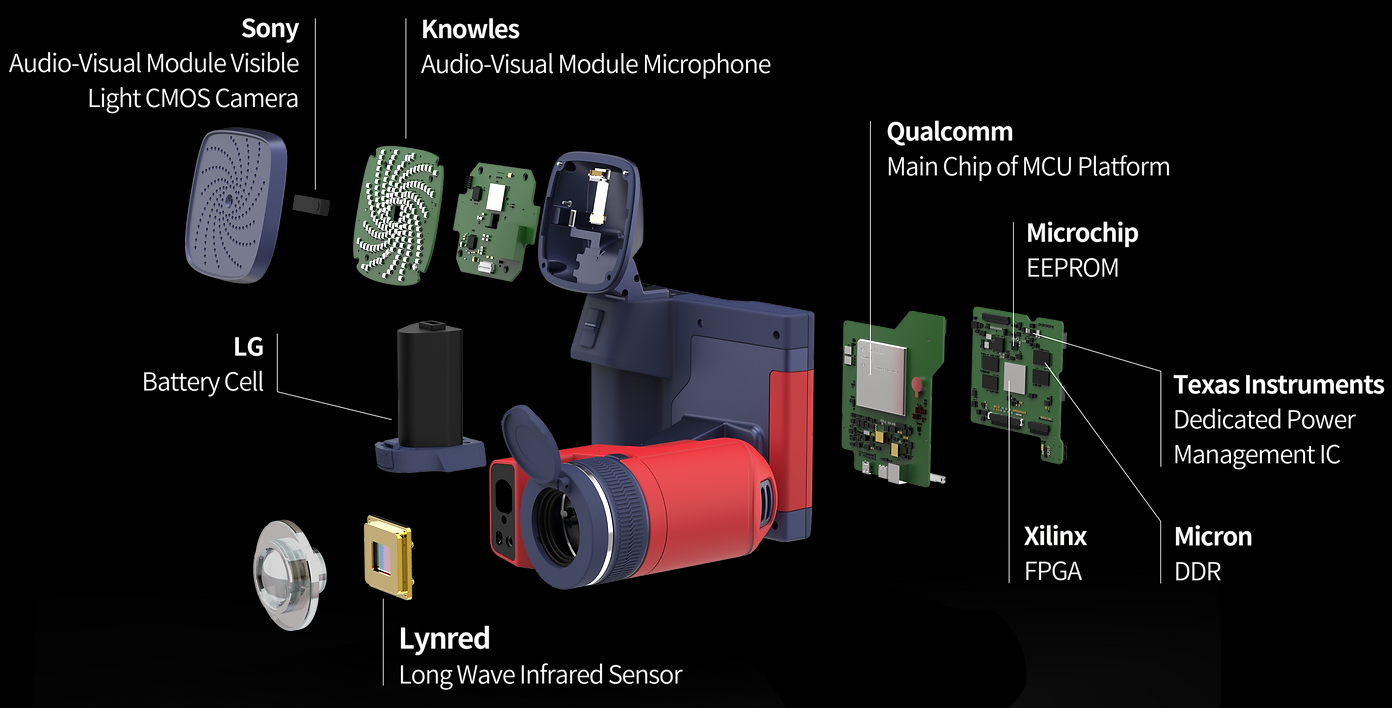 Sony
Audio-Visual Module Visible Light CMOS Camera

Knowles
Audio-Visual Module Microphone

Qualcomm
Main Chip of MCU Platform

Microchip
EEPROM

LG
Battery Cell

Texas Instruments
Dedicated Power Management IC

Xilinx
FPGA

Micron
DDR

Lynred
Long Wave Infrared Sensor