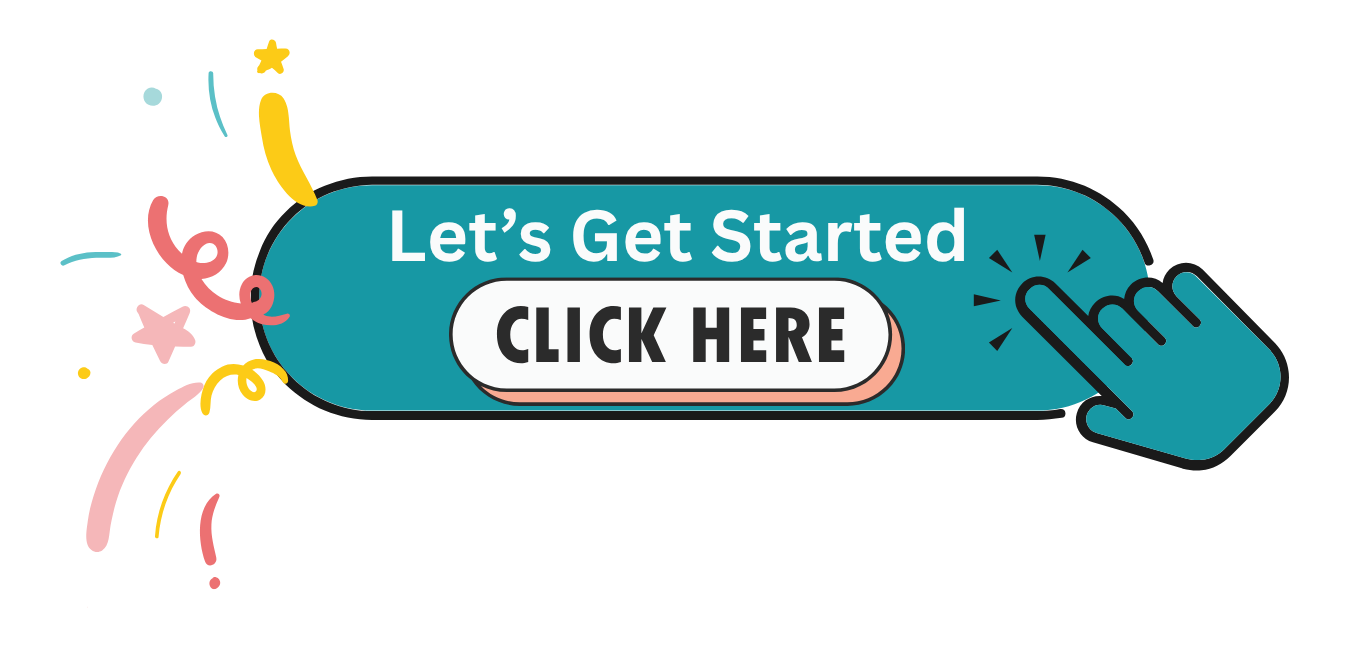 Let’s Get Started

CLICK HERE