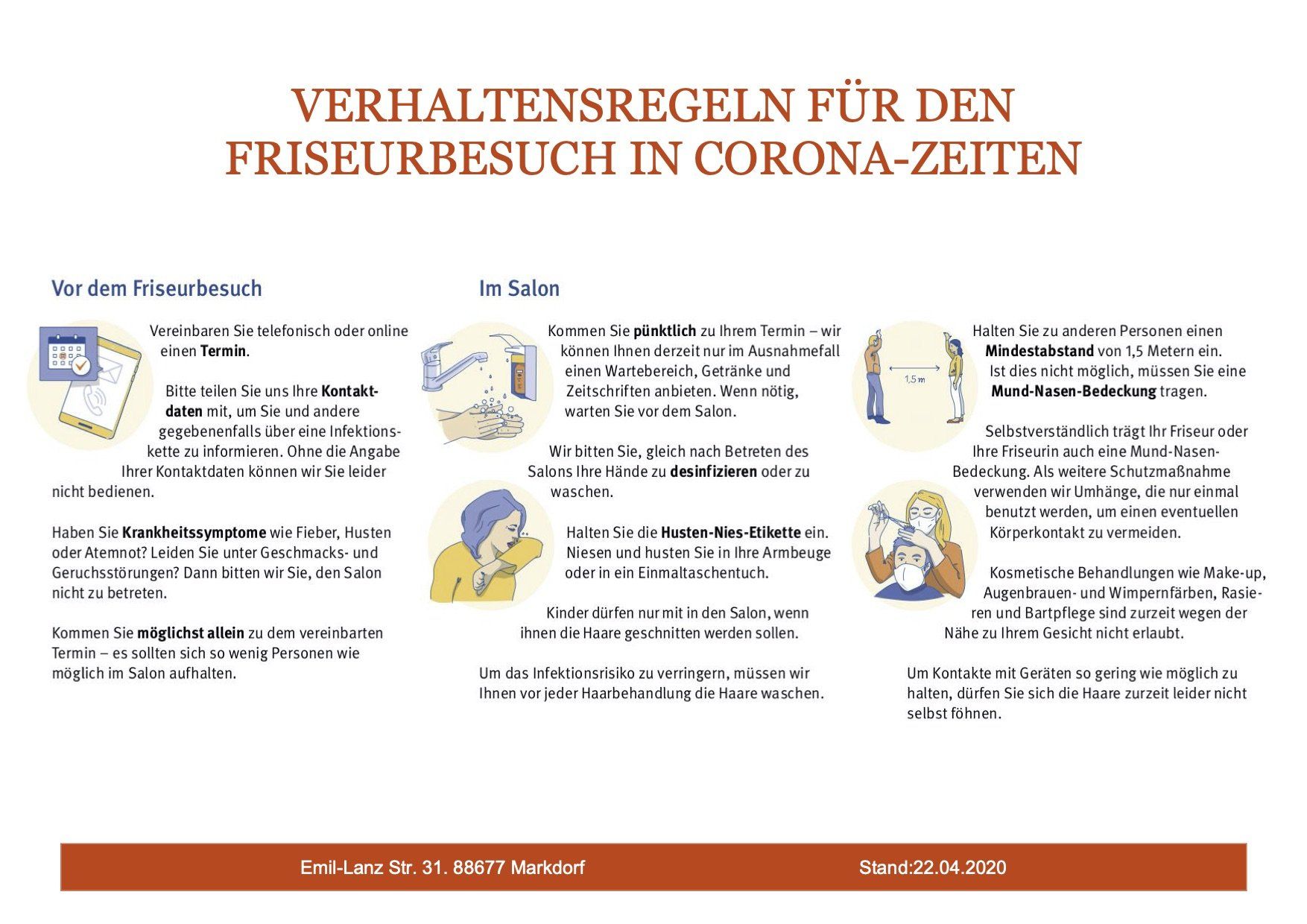 VERHALTENSREGELN FÜR DEN FRISEURBESUCH IN CORONA-ZEITEN

Vor dem Friseurbesuch

Vereinbaren Sie telefonisch oder online einen Termin.

Bitte teilen Sie uns Ihre Kontaktdaten mit, um Sie und andere gegebenenfalls über eine Infektionskette zu informieren. Ohne die Angabe Ihrer Kontaktdaten können wir Sie leider nicht bedienen.

Haben Sie Krankheitssymptome wie Fieber, Husten oder Atemnot? Leiden Sie unter Geschmacks- und Geruchsstörungen? Dann bitten wir Sie, den Salon nicht zu betreten.

Kommen Sie möglichst allein zu dem vereinbarten Termin – es sollten sich so wenig Personen wie möglich im Salon aufhalten.

Im Salon

Kommen Sie pünktlich zu Ihrem Termin – wir können Ihnen derzeit nur im Ausnahmefall einen Wartebereich, Getränke und Zeitschriften anbieten. Wenn nötig, warten Sie vor dem Salon.

Wir bitten Sie, gleich nach Betreten des Salons Ihre Hände zu desinfizieren oder zu waschen.

Halten Sie die Husten-Nies-Etikette ein. Niesen und husten Sie in Ihre Armbeuge oder in ein Einmaltaschentuch.

Kinder dürfen nur mit in den Salon, wenn ihnen die Haare geschnitten werden sollen.

Um das Infektionsrisiko zu verringern, müssen wir Ihnen vor jeder Haarbehandlung die Haare waschen.

1,5 m

Halten Sie zu anderen Personen einen Mindestabstand von 1,5 Metern ein. Ist dies nicht möglich, müssen Sie eine Mund-Nasen-Bedeckung tragen.

Selbstverständlich trägt Ihr Friseur oder Ihre Friseurin auch eine Mund-Nasen-Bedeckung. Als weitere Schutzmaßnahme verwenden wir Umhänge, die nur einmal benutzt werden, um einen eventuellen Körperkontakt zu vermeiden.

Kosmetische Behandlungen wie Make-up, Augenbrauen- und Wimpernfärben, Rasieren und Bartpflege sind zurzeit wegen der Nähe zu Ihrem Gesicht nicht erlaubt.

Um Kontakte mit Geräten so gering wie möglich zu halten, dürfen Sie sich die Haare zurzeit leider nicht selbst föhnen.

Emil-Lanz Str. 31. 88677 Markdorf Stand:22.04.2020