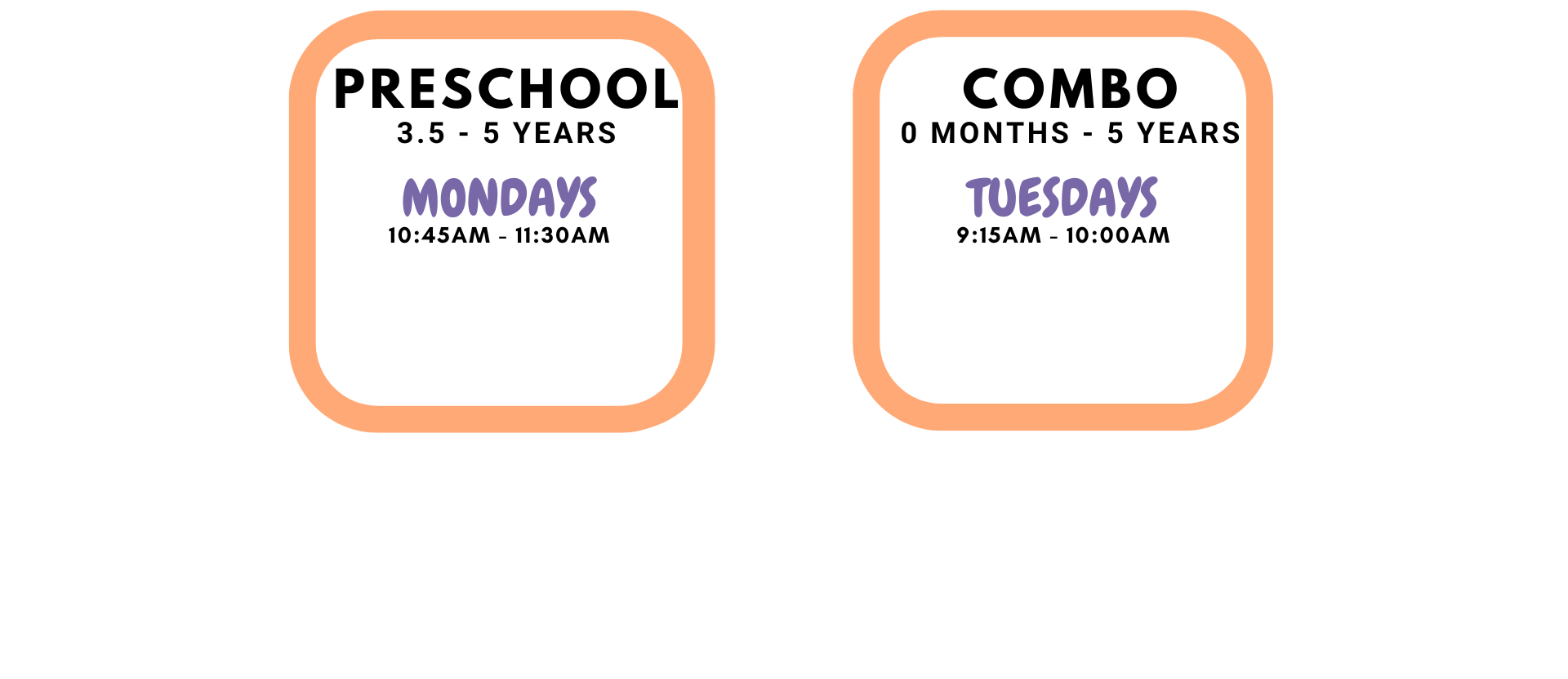 PRESCHOOL
3.5 - 5 YEARS

MONDAYS
10:45AM - 11:30AM

COMBO
0 MONTHS - 5 YEARS

TUESDAYS
9:15AM - 10:00AM