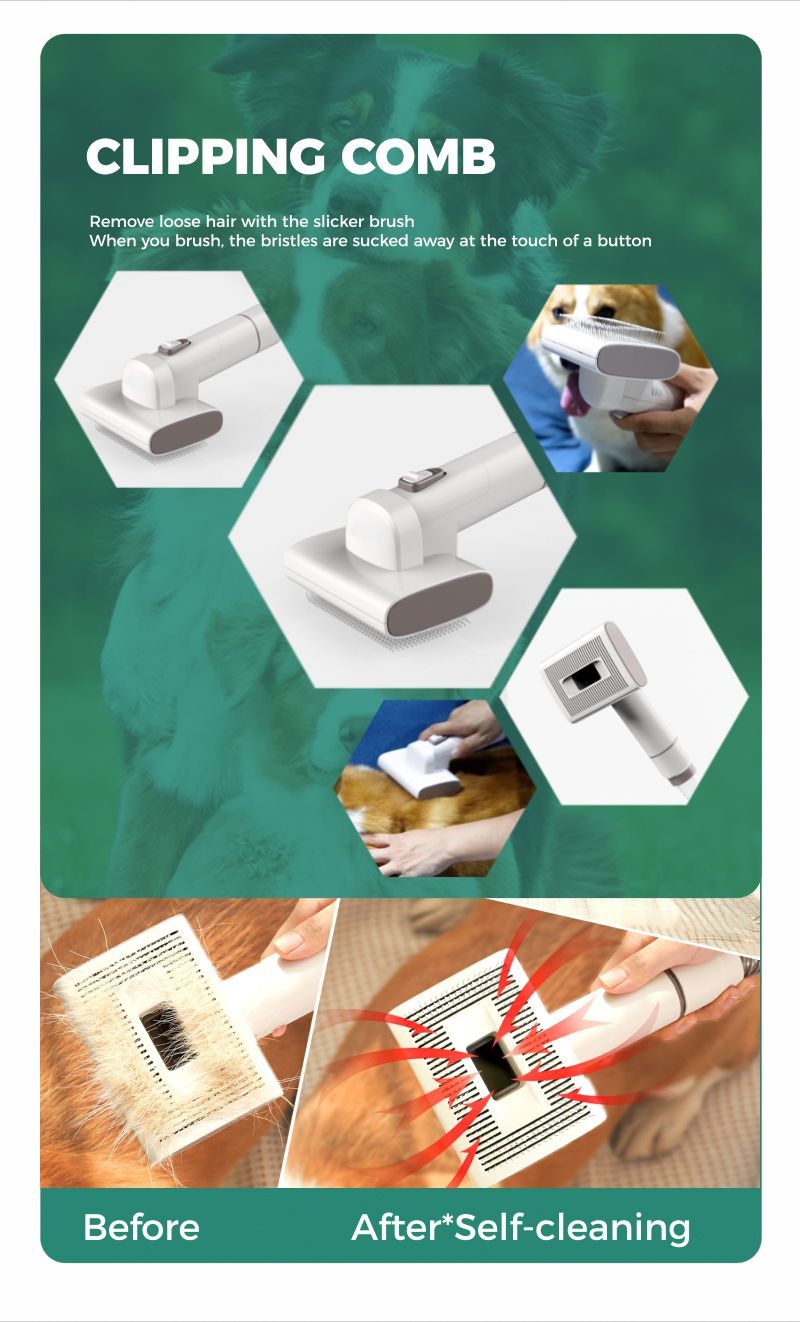 CLIPPING COMB

Remove loose hair with the slicker brush
When you brush, the bristles are sucked away at the touch of a button

Before

After*Self-cleaning