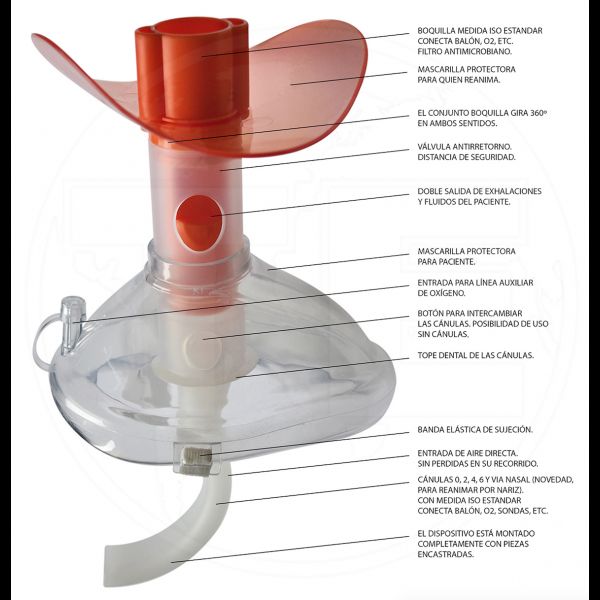 BOQUILLA MEDIDA ISO ESTANDAR CONECTA BALÓN, O2, ETC. FILTRO ANTIMICROBIANO.

MASCARILLA PROTECTORA PARA QUIEN REANIMA.

EL CONJUNTO BOQUILLA GIRA 360º EN AMBOS SENTIDOS.

VÁLVULA ANTIRRETORNO. DISTANCIA DE SEGURIDAD.

DOBLE SALIDA DE EXHALACIONES Y FLUIDOS DEL PACIENTE.

MASCARILLA PROTECTORA PARA PACIENTE.

ENTRADA PARA LÍNEA AUXILIAR DE OXÍGENO.

BOTÓN PARA INTERCAMBIAR LAS CÁNULAS. POSIBILIDAD DE USO SIN CÁNULAS.

TOPE DENTAL DE LAS CÁNULAS.

BANDA ELÁSTICA DE SUJECIÓN.

ENTRADA DE AIRE DIRECTA. SIN PERDIDAS EN SU RECORRIDO.

CÁNULAS 0, 2, 4, 6 Y VIA NASAL (NOVEDAD, PARA REANIMAR POR NARIZ). CON MEDIDA ISO ESTANDAR CONECTA BALÓN, O2, SONDAS, ETC.

EL DISPOSITIVO ESTÁ MONTADO COMPLETAMENTE CON PIEZAS ENCASTRADAS.