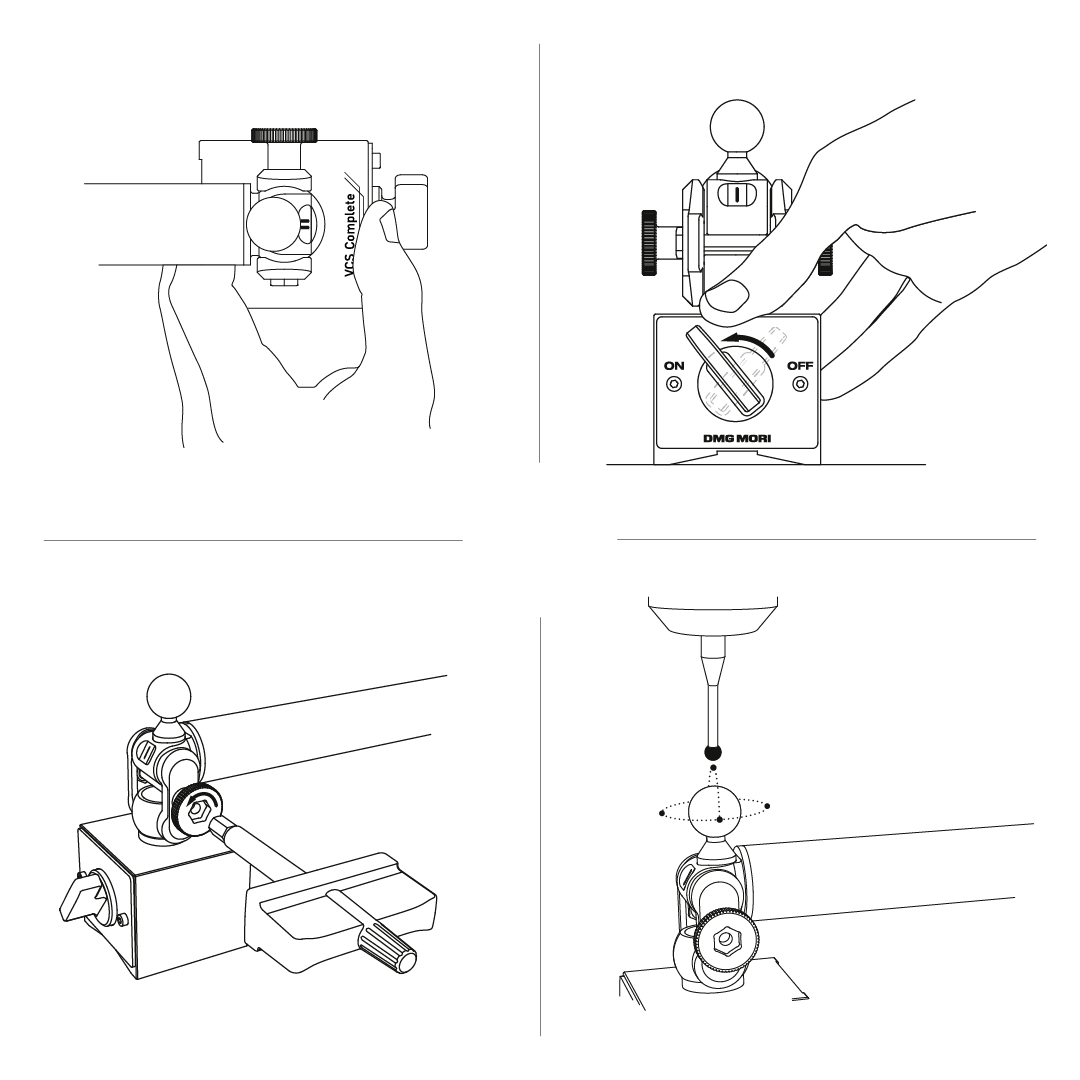 VCS Complete

ON
OFF
DMG MORI