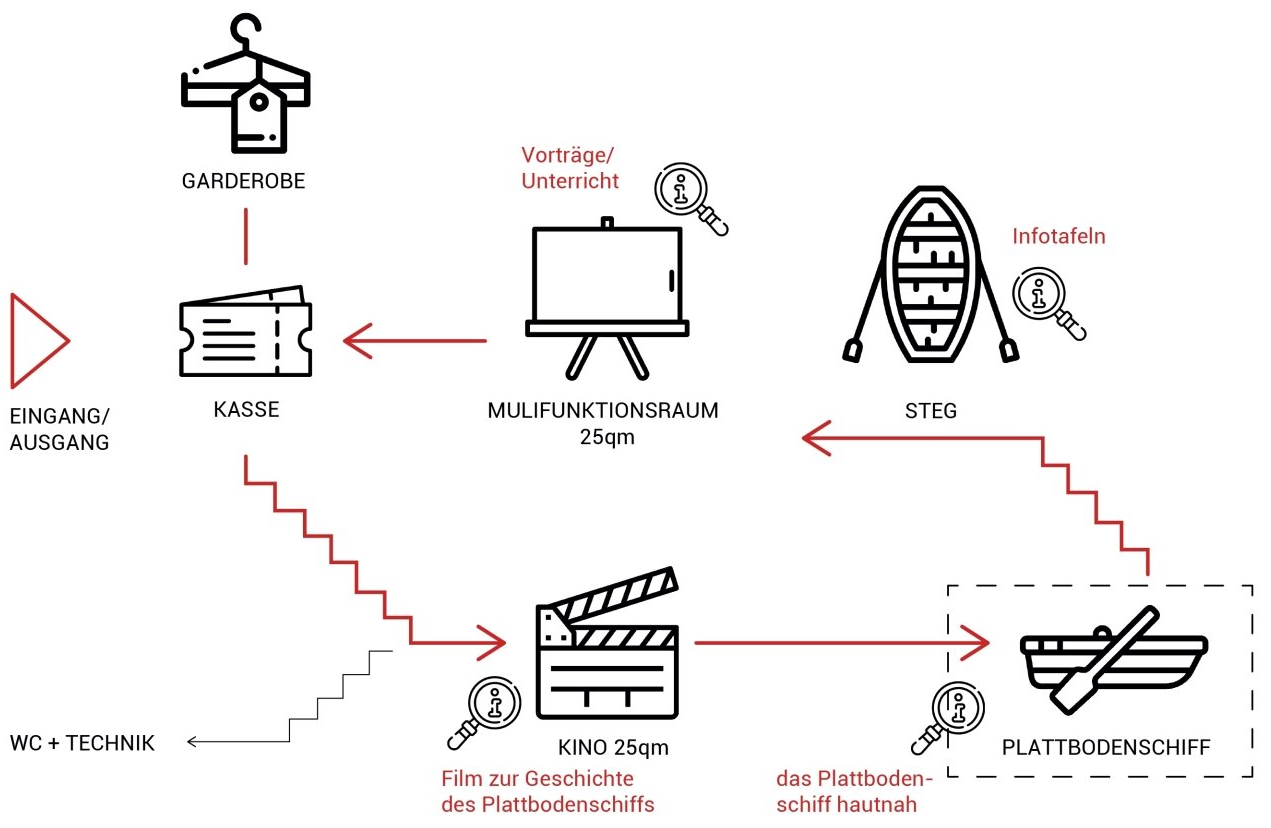 GARDEROBE

Vorträge/
Unterricht

Infotafeln

EINGANG/
AUSGANG

KASSE

MULIFUNKTIONSRAUM
25qm

STEG

WC + TECHNIK

KINO 25qm

Film zur Geschichte
des Plattbodenschiffs

das Plattbodenschiff hautnah

PLATTBODENSCHIFF