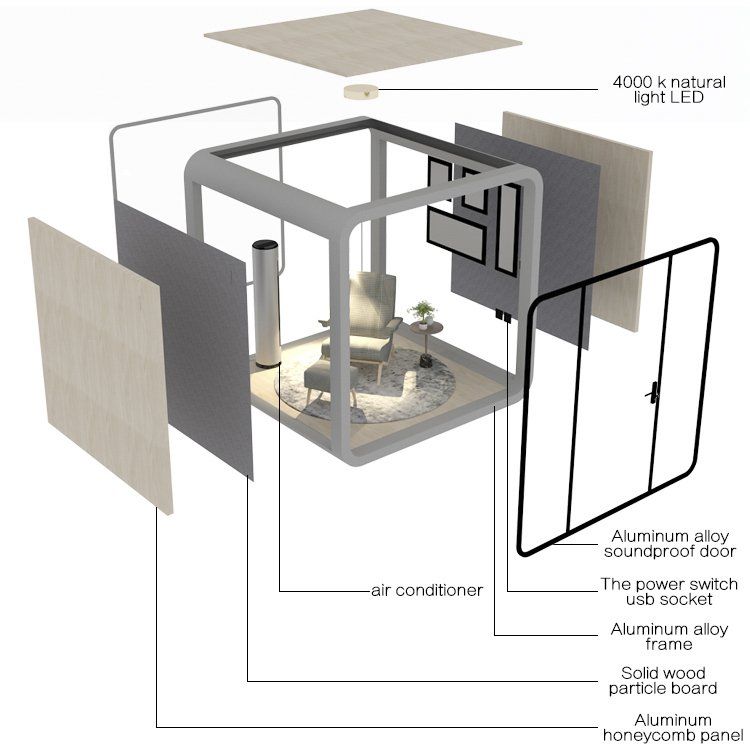 4000 k natural light LED

Aluminum alloy soundproof door

air conditioner

The power switch usb socket

Aluminum alloy frame

Solid wood particle board

Aluminum honeycomb panel