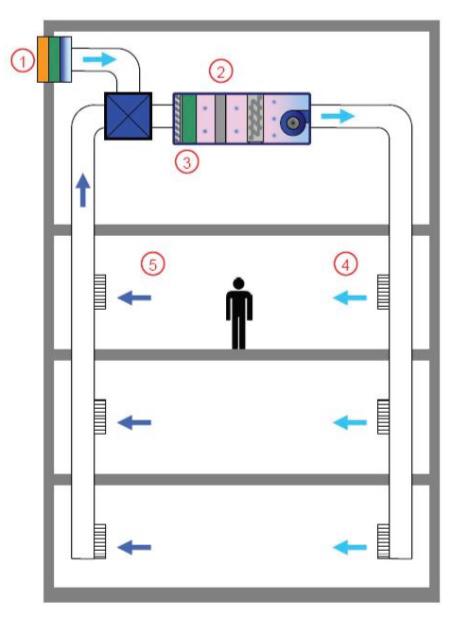 1
2
3
5
4