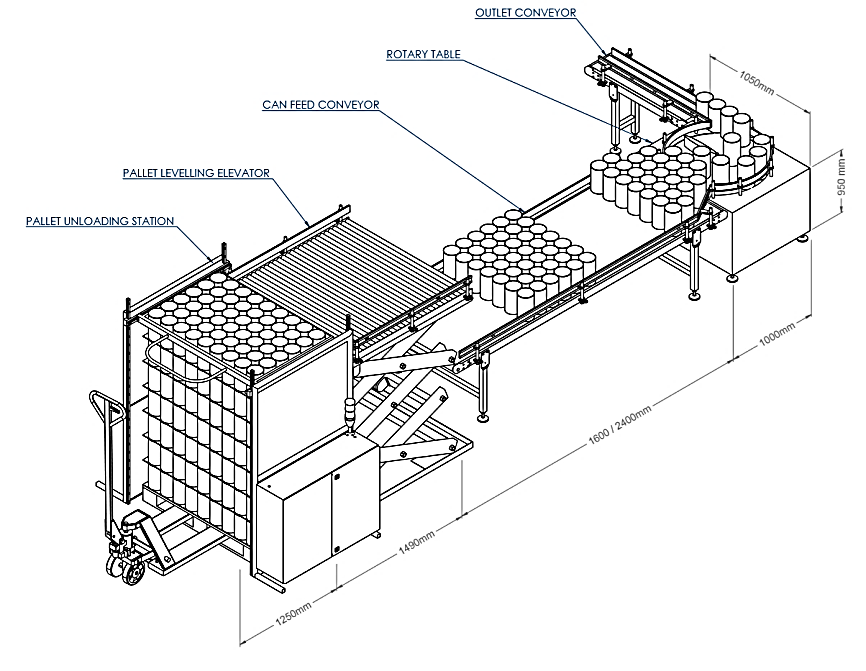 OUTLET CONVEYOR
ROTARY TABLE
CAN FEED CONVEYOR
PALLET LEVELLING ELEVATOR
PALLET UNLOADING STATION
1050mm
950 mm
1000mm
1600 / 2400mm
1490mm
1250mm