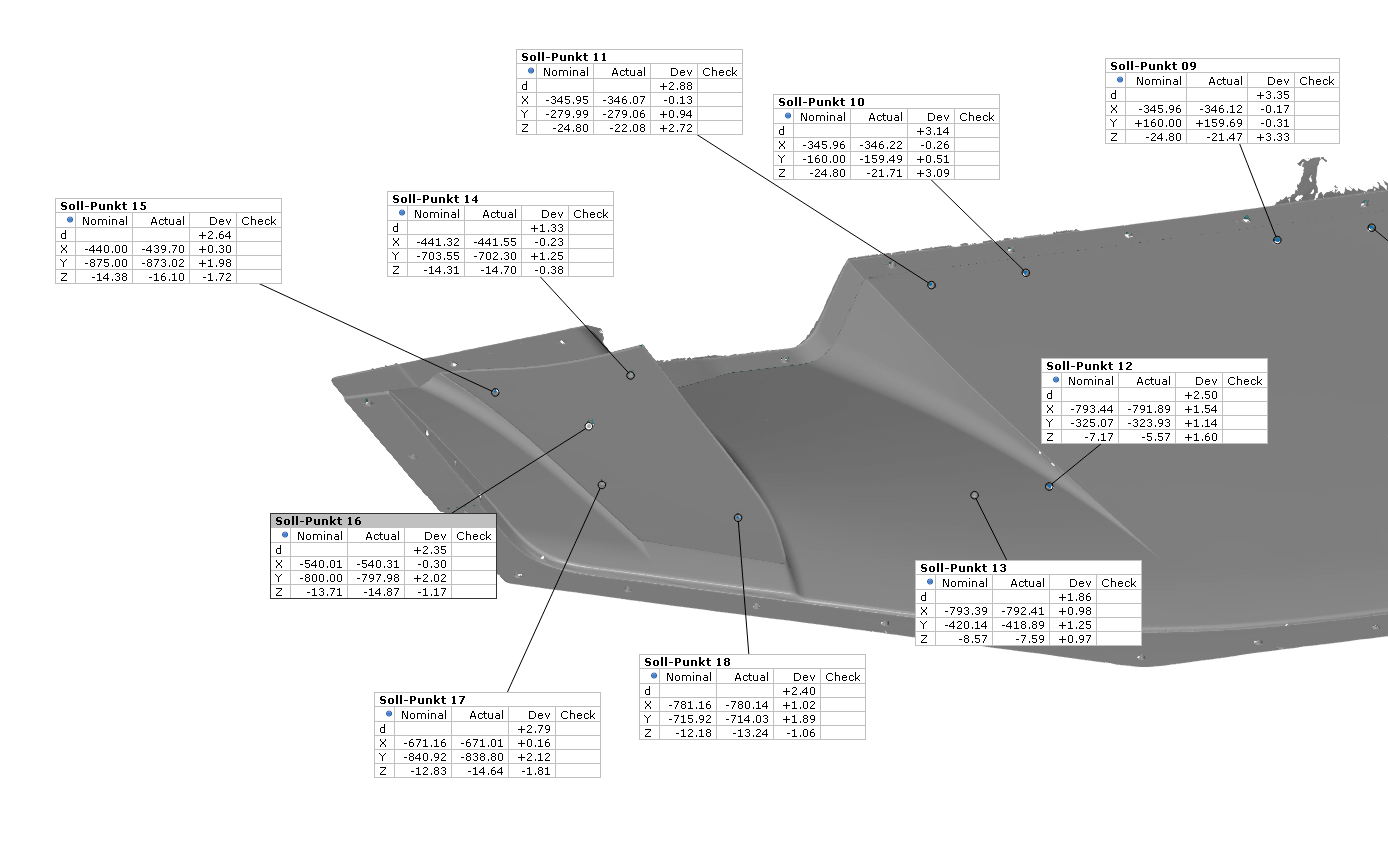 Soll-Punkt 11

| | Nominal | Actual | Dev | Check |
|---|---|---|---|---|
| d | | | +2.88 | |
| X | -345.95 | -346.07 | -0.13 | |
| Y | -279.99 | -279.06 | +0.94 | |
| Z | -24.80 | -22.08 | +2.72 | |

Soll-Punkt 09

| | Nominal | Actual | Dev | Check |
|---|---|---|---|---|
| d | | | +3.35 | |
| X | -345.96 | -346.12 | -0.17 | |
| Y | +160.00 | +159.69 | -0.31 | |
| Z | -24.80 | -21.47 | +3.33 | |

Soll-Punkt 10

| | Nominal | Actual | Dev | Check |
|---|---|---|---|---|
| d | | | +3.14 | |
| X | -345.96 | -346.22 | -0.26 | |
| Y | -160.00 | -159.49 | +0.51 | |
| Z | -24.80 | -21.71 | +3.09 | |

Soll-Punkt 15

| | Nominal | Actual | Dev | Check |
|---|---|---|---|---|
| d | | | +2.64 | |
| X | -440.00 | -439.70 | +0.30 | |
| Y | -875.00 | -873.02 | +1.98 | |
| Z | -14.38 | -16.10 | -1.72 | |

Soll-Punkt 14

| | Nominal | Actual | Dev | Check |
|---|---|---|---|---|
| d | | | +1.33 | |
| X | -441.32 | -441.55 | -0.23 | |
| Y | -703.55 | -702.30 | +1.25 | |
| Z | -14.31 | -14.70 | -0.38 | |

Soll-Punkt 12

| | Nominal | Actual | Dev | Check |
|---|---|---|---|---|
| d | | | +2.50 | |
| X | -793.44 | -791.89 | +1.54 | |
| Y | -325.07 | -323.93 | +1.14 | |
| Z | -7.17 | -5.57 | +1.60 | |

Soll-Punkt 16

| | Nominal | Actual | Dev | Check |
|---|---|---|---|---|
| d | | | +2.35 | |
| X | -540.01 | -540.31 | -0.30 | |
| Y | -800.00 | -797.98 | +2.02 | |
| Z | -13.71 | -14.87 | -1.17 | |

Soll-Punkt 13

| | Nominal | Actual | Dev | Check |
|---|---|---|---|---|
| d | | | +1.86 | |
| X | -793.39 | -792.41 | +0.98 | |
| Y | -420.14 | -418.89 | +1.25 | |
| Z | -8.57 | -7.59 | +0.97 | |

Soll-Punkt 18

| | Nominal | Actual | Dev | Check |
|---|---|---|---|---|
| d | | | +2.40 | |
| X | -781.16 | -780.14 | +1.02 | |
| Y | -715.92 | -714.03 | +1.89 | |
| Z | -12.18 | -13.24 | -1.06 | |

Soll-Punkt 17

| | Nominal | Actual | Dev | Check |
|---|---|---|---|---|
| d | | | +2.79 | |
| X | -671.16 | -671.01 | +0.16 | |
| Y | -840.92 | -838.80 | +2.12 | |
| Z | -12.83 | -14.64 | -1.81 | |