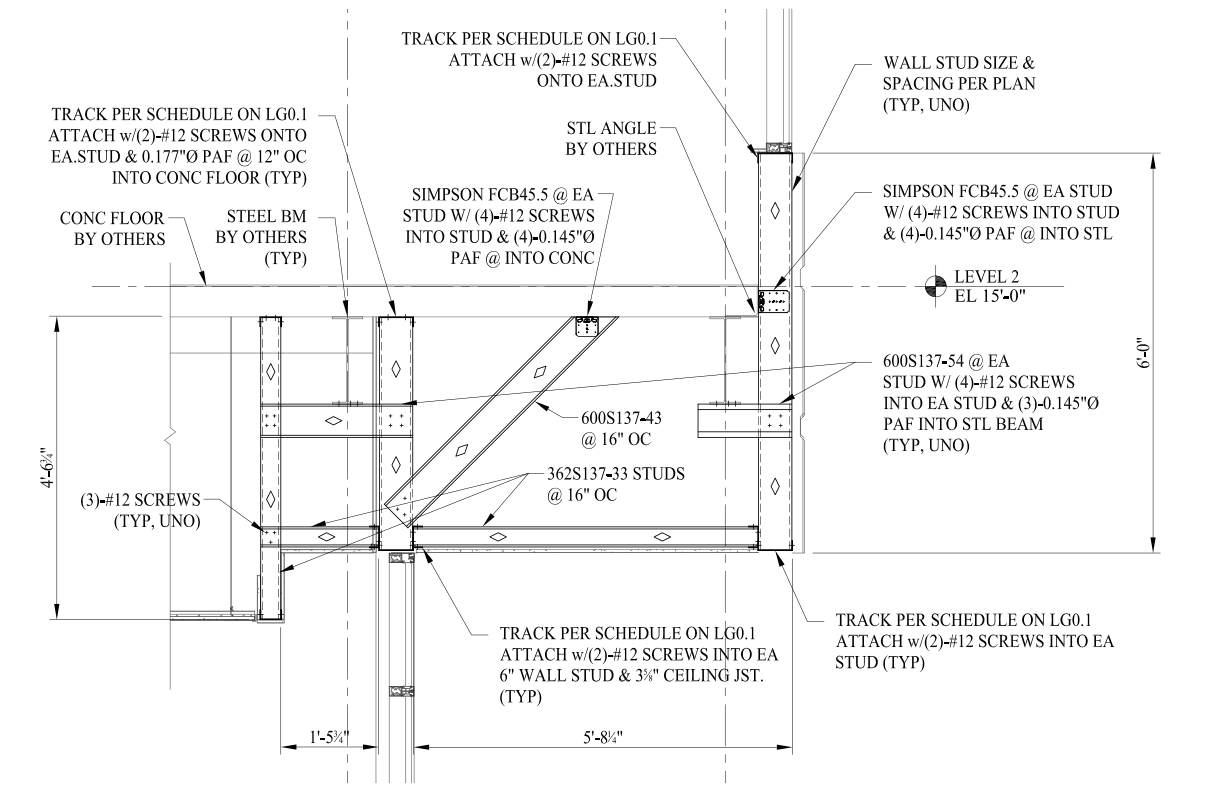 TRACK PER SCHEDULE ON LG0.1
ATTACH w/(2)-#12 SCREWS
ONTO EA.STUD

WALL STUD SIZE &
SPACING PER PLAN
(TYP, UNO)

TRACK PER SCHEDULE ON LG0.1
ATTACH w/(2)-#12 SCREWS ONTO
EA.STUD & 0.177"Ø PAF @ 12" OC
INTO CONC FLOOR (TYP)

STL ANGLE
BY OTHERS

SIMPSON FCB45.5 @ EA
STUD W/ (4)-#12 SCREWS
INTO STUD & (4)-0.145"Ø
PAF @ INTO CONC

SIMPSON FCB45.5 @ EA STUD
W/ (4)-#12 SCREWS INTO STUD
& (4)-0.145"Ø PAF @ INTO STL

CONC FLOOR
BY OTHERS

STEEL BM
BY OTHERS
(TYP)

LEVEL 2
EL 15'-0"

6'-0"

600S137-54 @ EA
STUD W/ (4)-#12 SCREWS
INTO EA STUD & (3)-0.145"Ø
PAF INTO STL BEAM
(TYP, UNO)

600S137-43
@ 16" OC

4'-6¾"

362S137-33 STUDS
@ 16" OC

(3)-#12 SCREWS
(TYP, UNO)

TRACK PER SCHEDULE ON LG0.1
ATTACH w/(2)-#12 SCREWS INTO EA
6" WALL STUD & 3⅝" CEILING JST.
(TYP)

TRACK PER SCHEDULE ON LG0.1
ATTACH w/(2)-#12 SCREWS INTO EA
STUD (TYP)

1'-5¾"

5'-8¼"