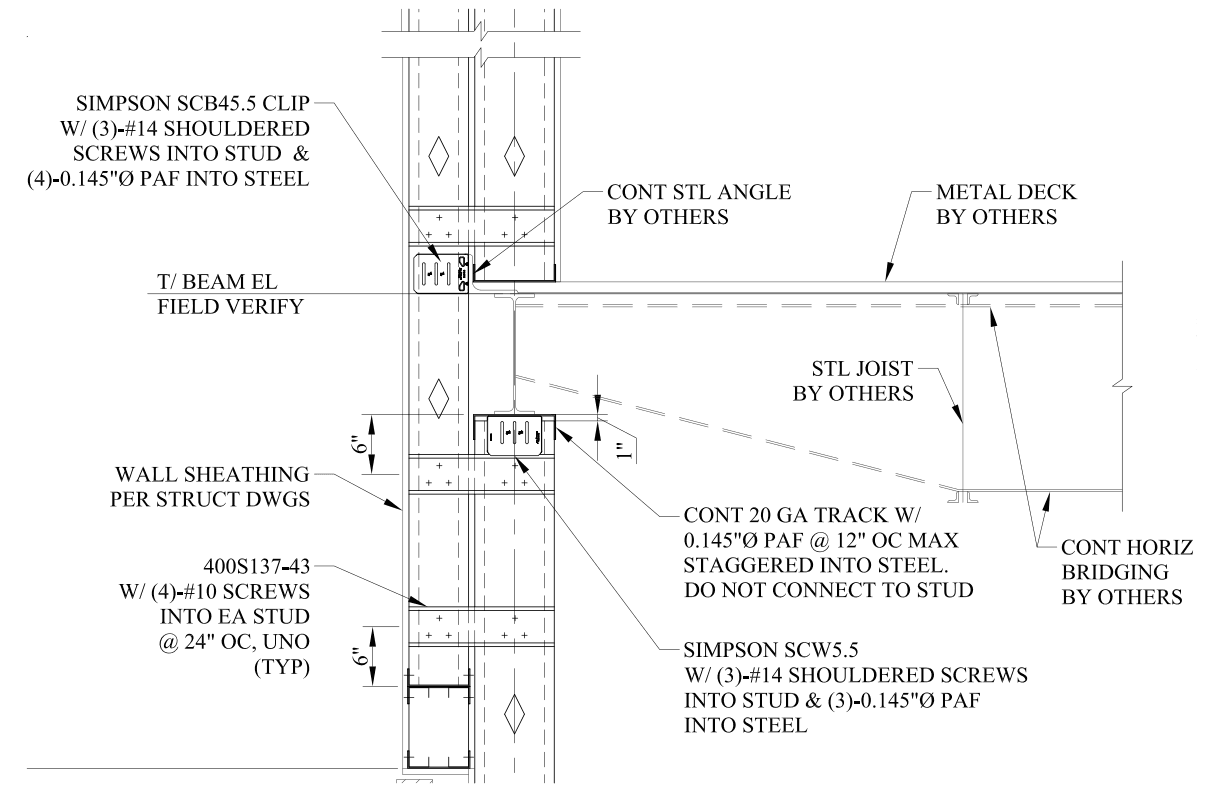 SIMPSON SCB45.5 CLIP
W/ (3)-#14 SHOULDERED
SCREWS INTO STUD &
(4)-0.145"Ø PAF INTO STEEL

CONT STL ANGLE
BY OTHERS

METAL DECK
BY OTHERS

T/ BEAM EL
FIELD VERIFY

STL JOIST
BY OTHERS

6"

1"

WALL SHEATHING
PER STRUCT DWGS

CONT 20 GA TRACK W/
0.145"Ø PAF @ 12" OC MAX
STAGGERED INTO STEEL.
DO NOT CONNECT TO STUD

CONT HORIZ
BRIDGING
BY OTHERS

400S137-43
W/ (4)-#10 SCREWS
INTO EA STUD
@ 24" OC, UNO
(TYP)

6"

SIMPSON SCW5.5
W/ (3)-#14 SHOULDERED SCREWS
INTO STUD & (3)-0.145"Ø PAF
INTO STEEL