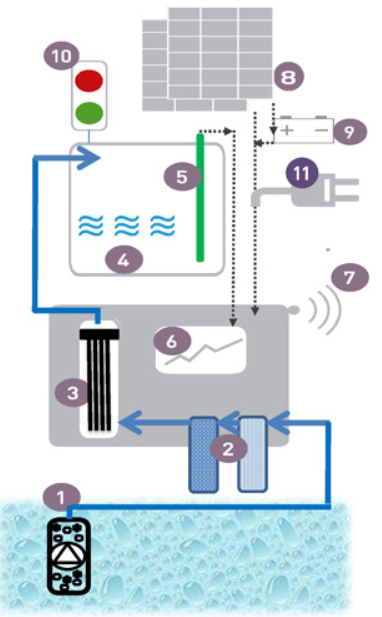 10
8
+ −
9
5
11
4
7
6
3
2
1