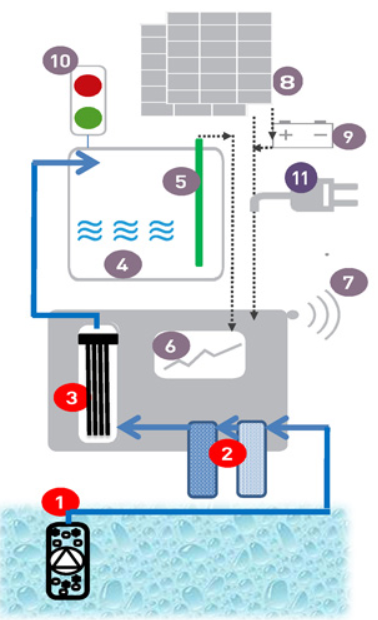 10
8
+ −
9
5
11
4
7
6
3
2
1