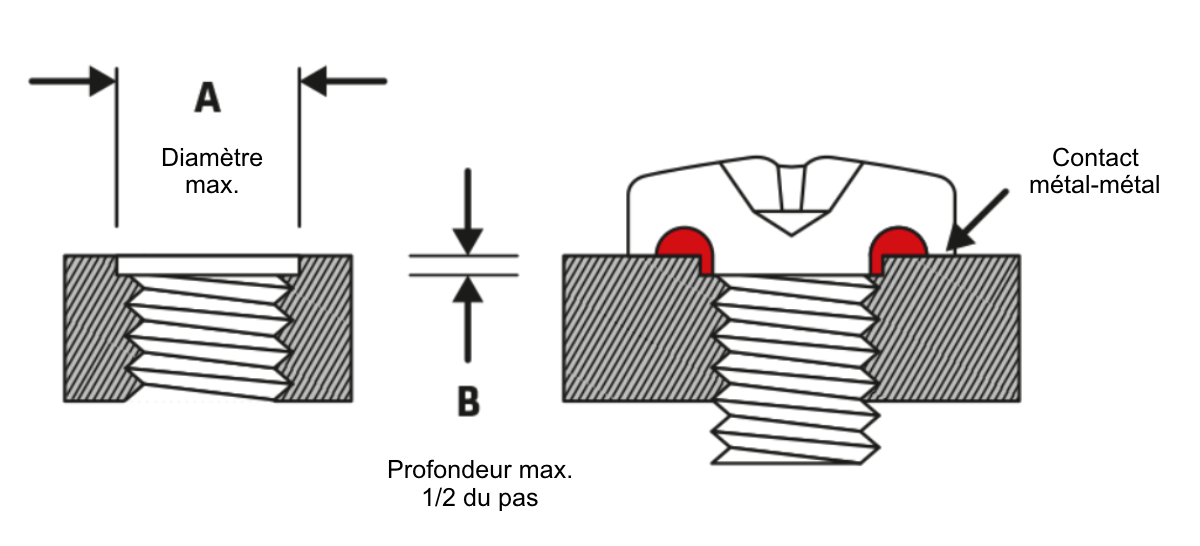 A

Diamètre max.

B

Profondeur max. 1/2 du pas

Contact métal-métal