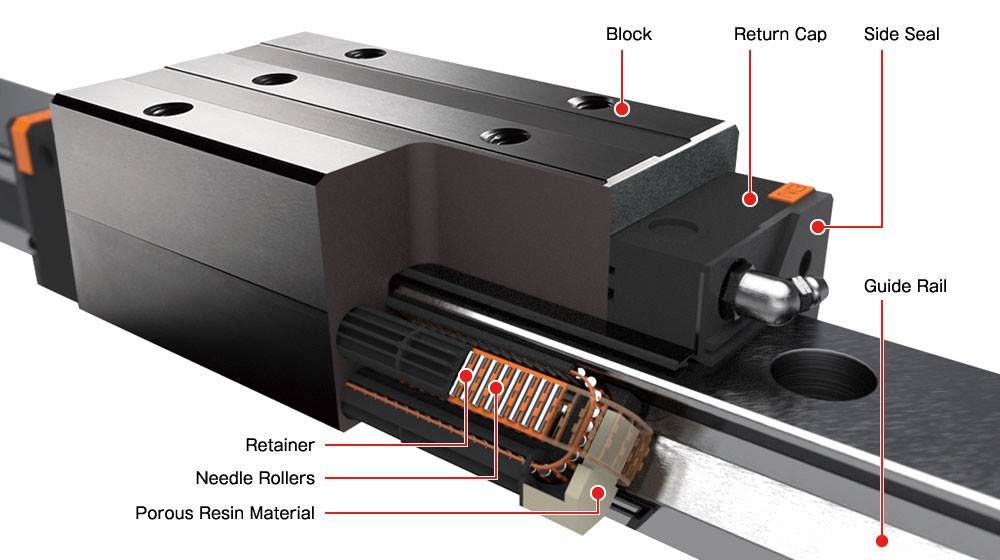 Block
Return Cap
Side Seal
Guide Rail
Retainer
Needle Rollers
Porous Resin Material