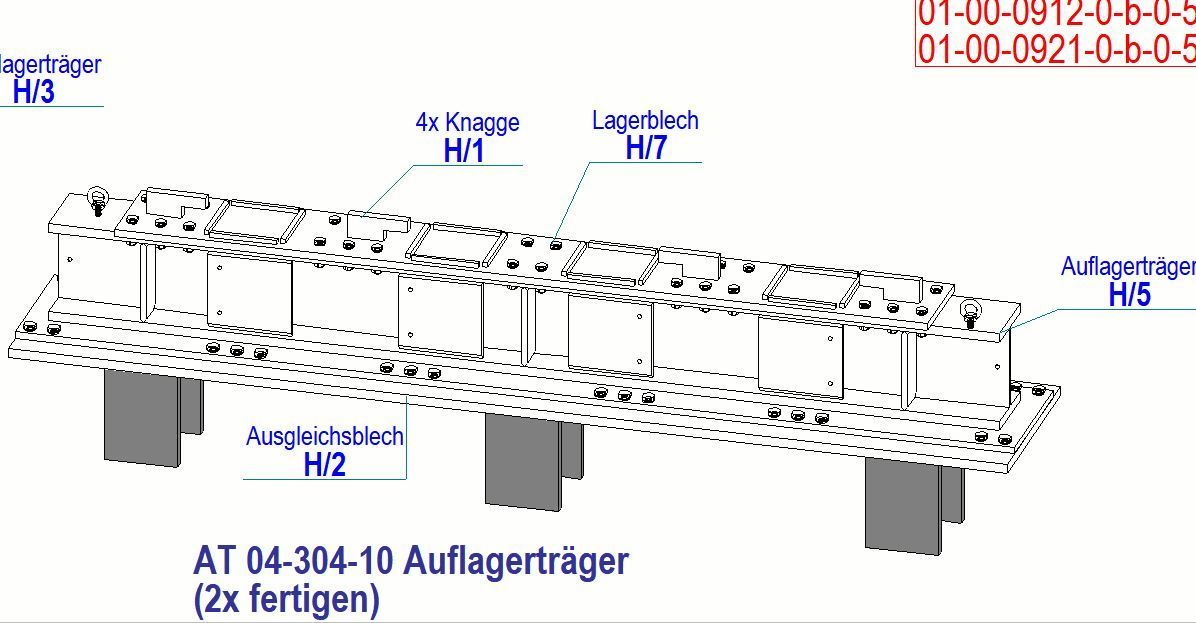 01-00-0912-0-b-0-5
01-00-0921-0-b-0-5

lagerträger
H/3

4x Knagge
H/1

Lagerblech
H/7

Auflagerträger
H/5

Ausgleichsblech
H/2

AT 04-304-10 Auflagerträger
(2x fertigen)