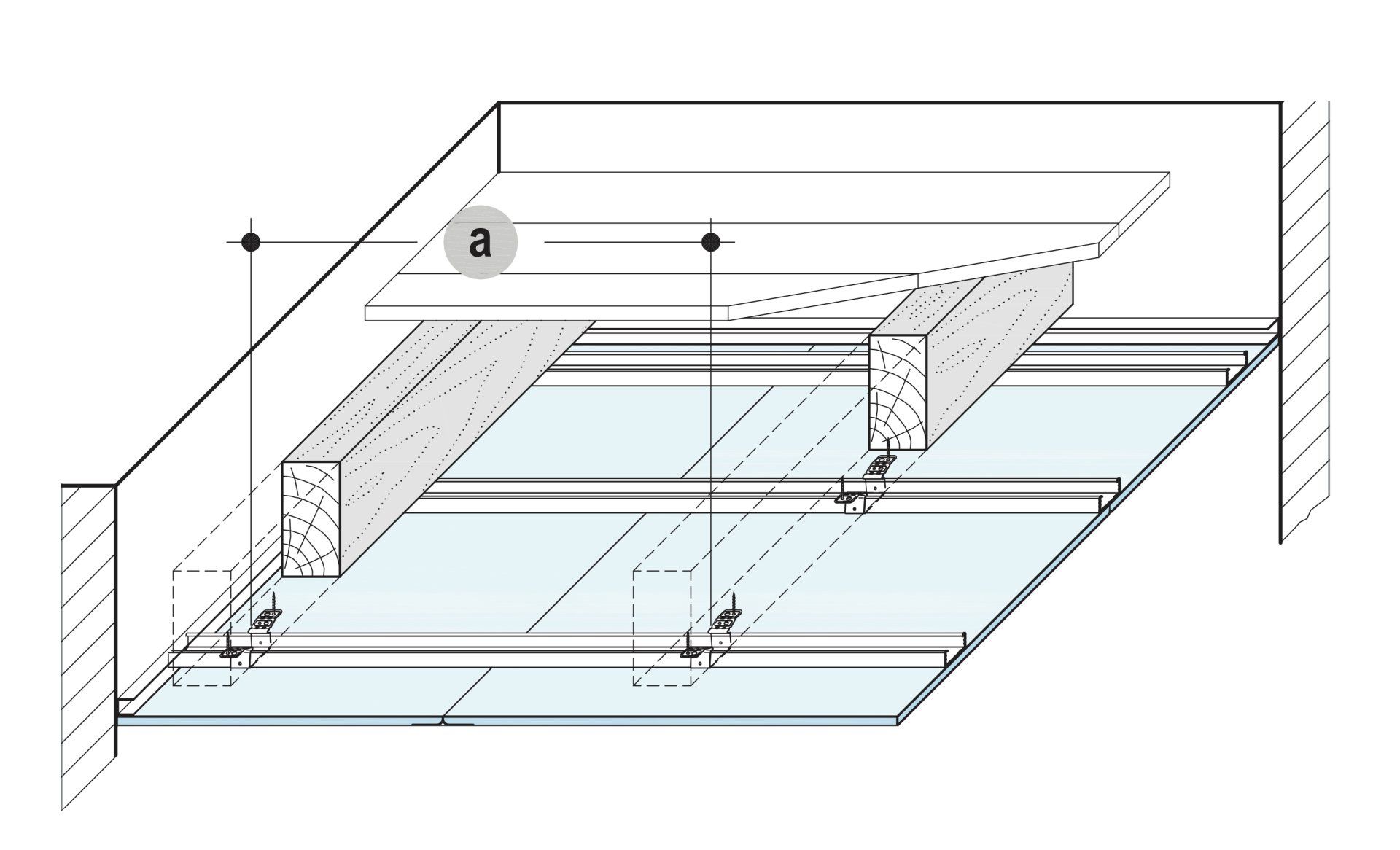 a