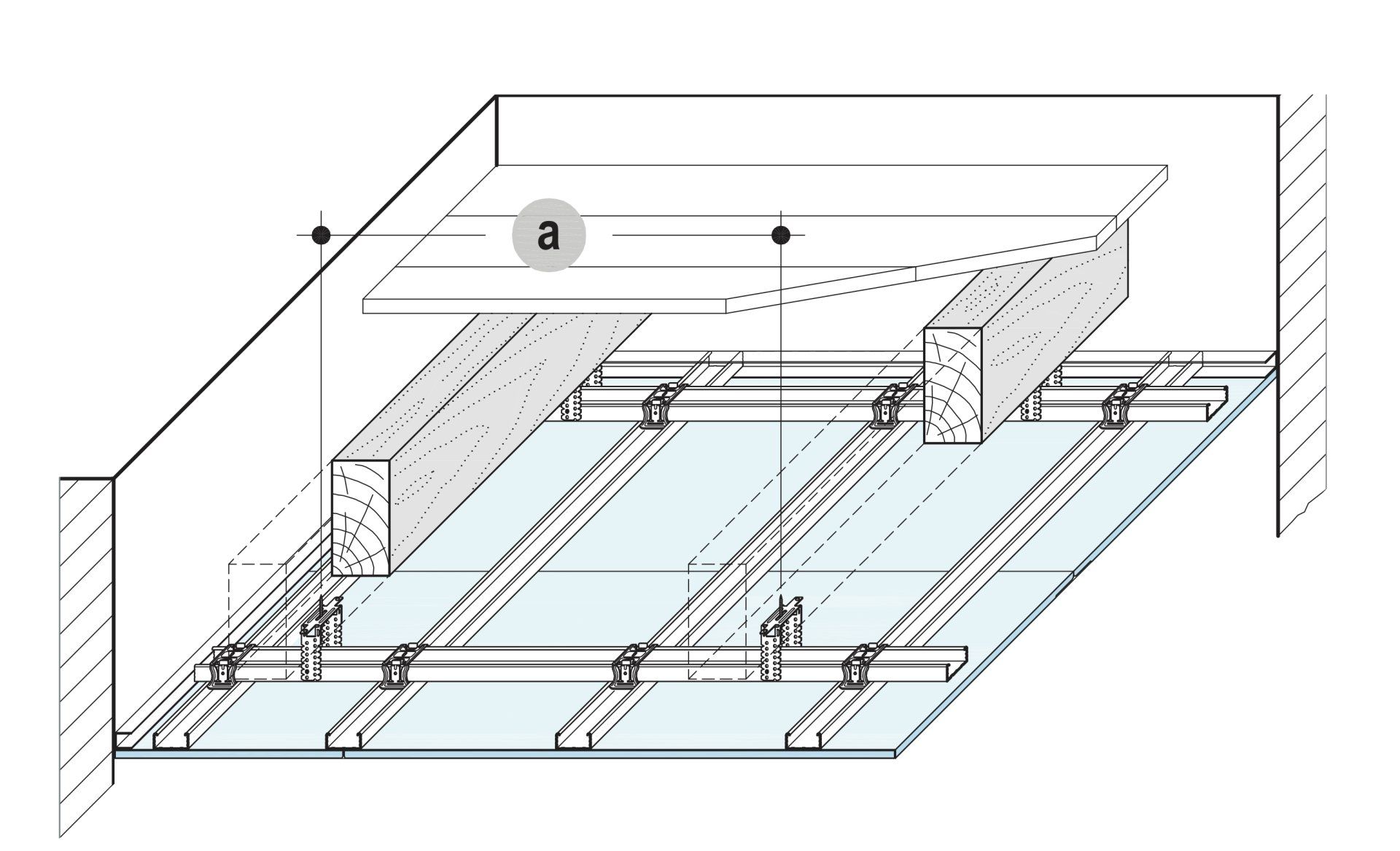 a