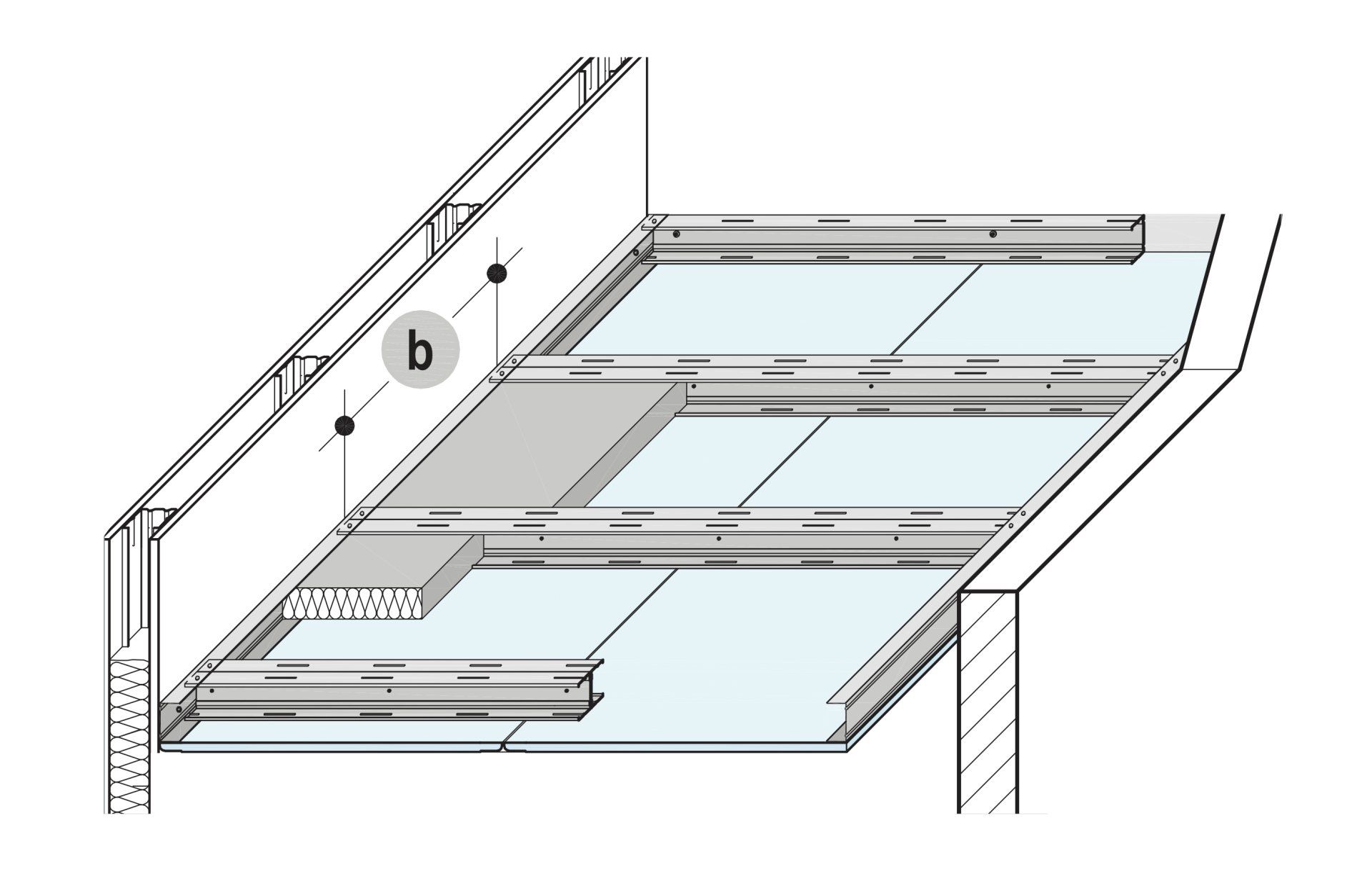 b