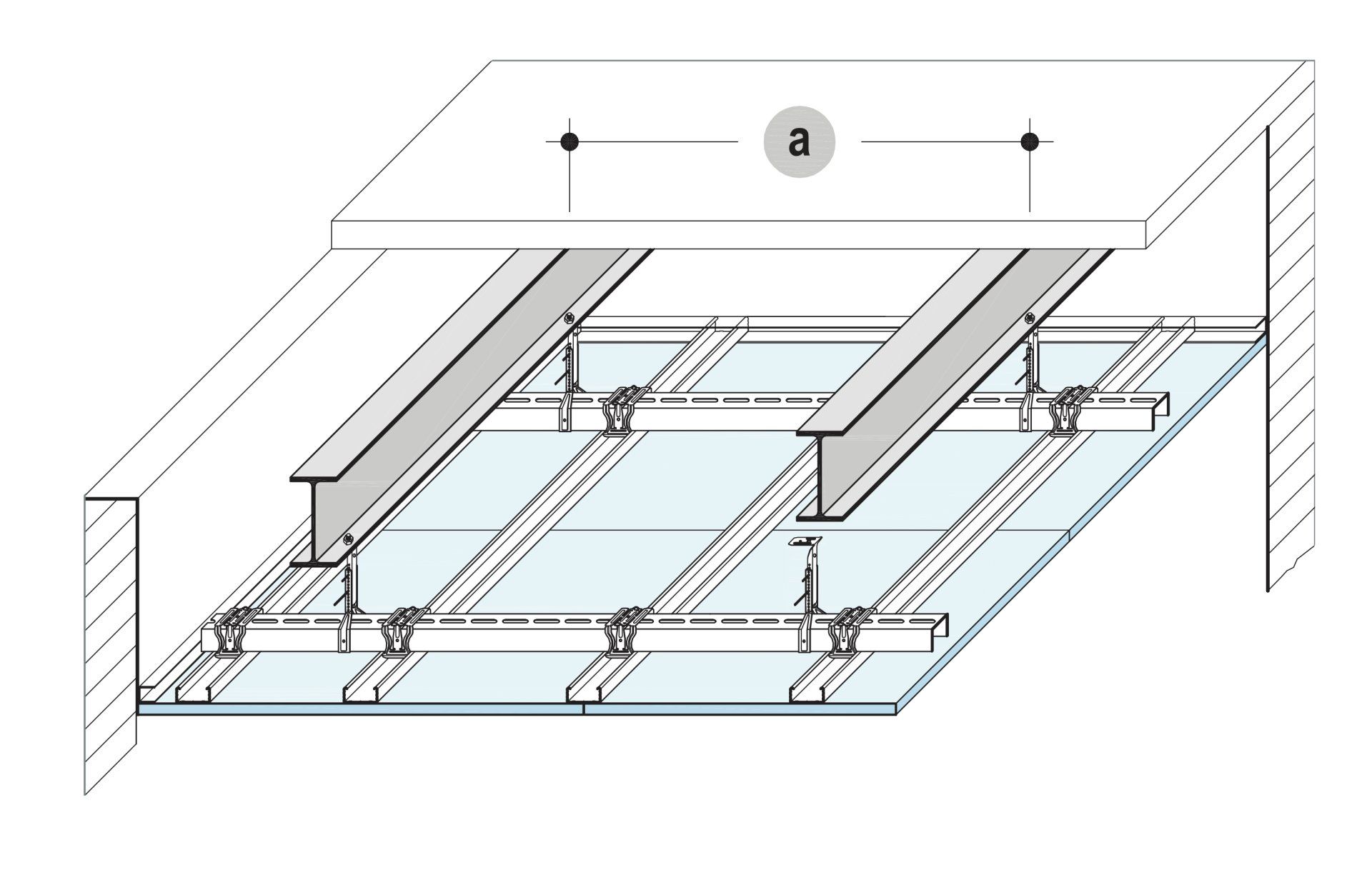 a