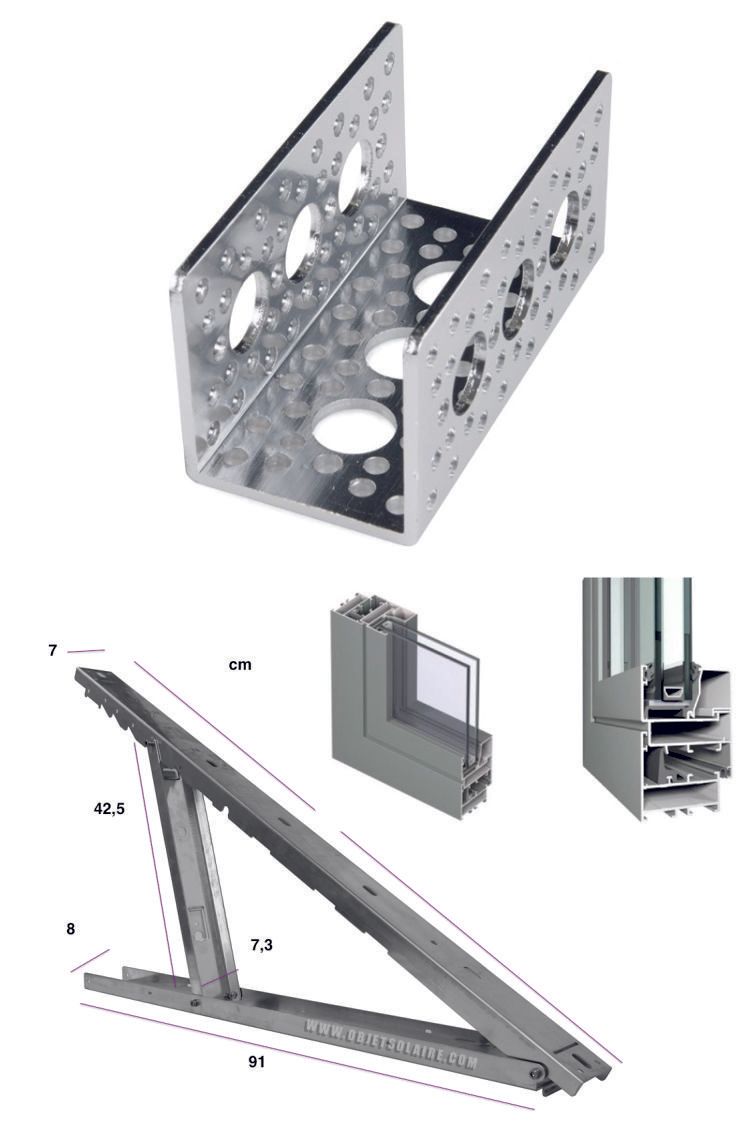 7

cm

42,5

8

7,3

WWW.OBJETSOLAIRE.COM

91