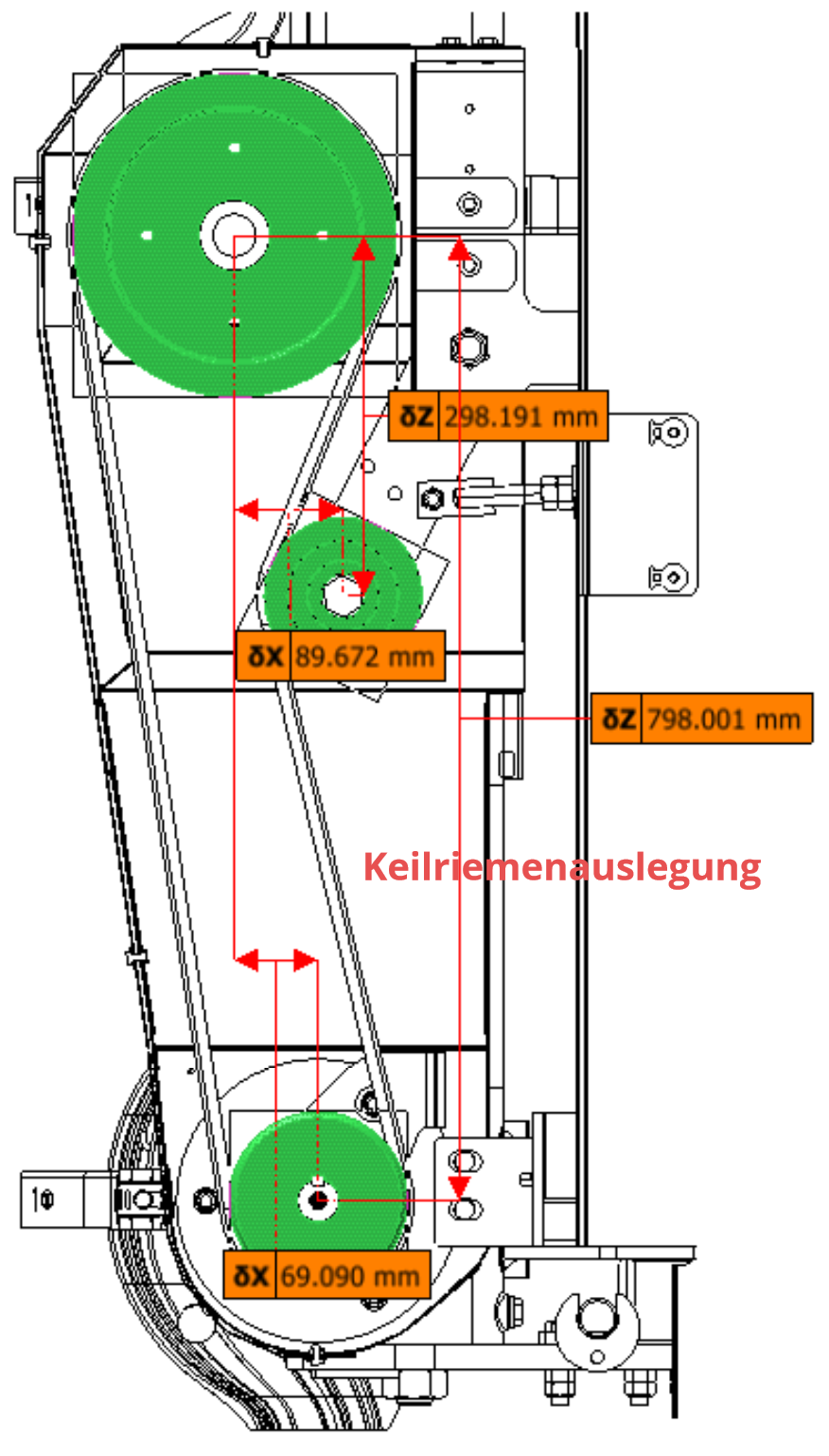 δZ 298.191 mm

δX 89.672 mm

δZ 798.001 mm

Keilriemenauslegung

δX 69.090 mm